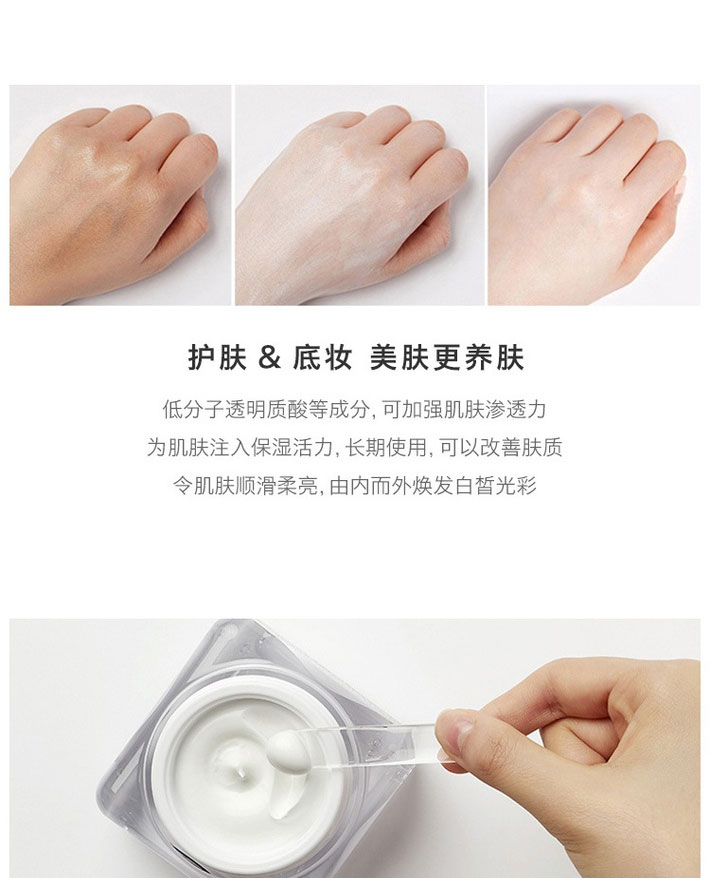 护肤 & 底妆 美肤更养肤

低分子透明质酸等成分, 可加强肌肤渗透力
为肌肤注入保湿活力, 长期使用, 可以改善肤质
令肌肤顺滑柔亮, 由内而外焕发白皙光彩