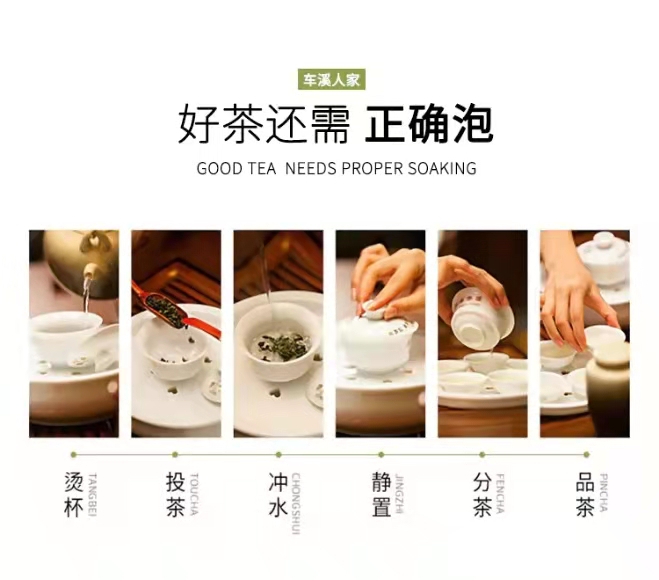 车溪人家

好茶还需 正确泡

GOOD TEA NEEDS PROPER SOAKING

烫杯 TANGBEI

投茶 TOUCHA

冲水 CHONGSHUI

静置 JINGZHI

分茶 FENCHA

品茶 PINCHA