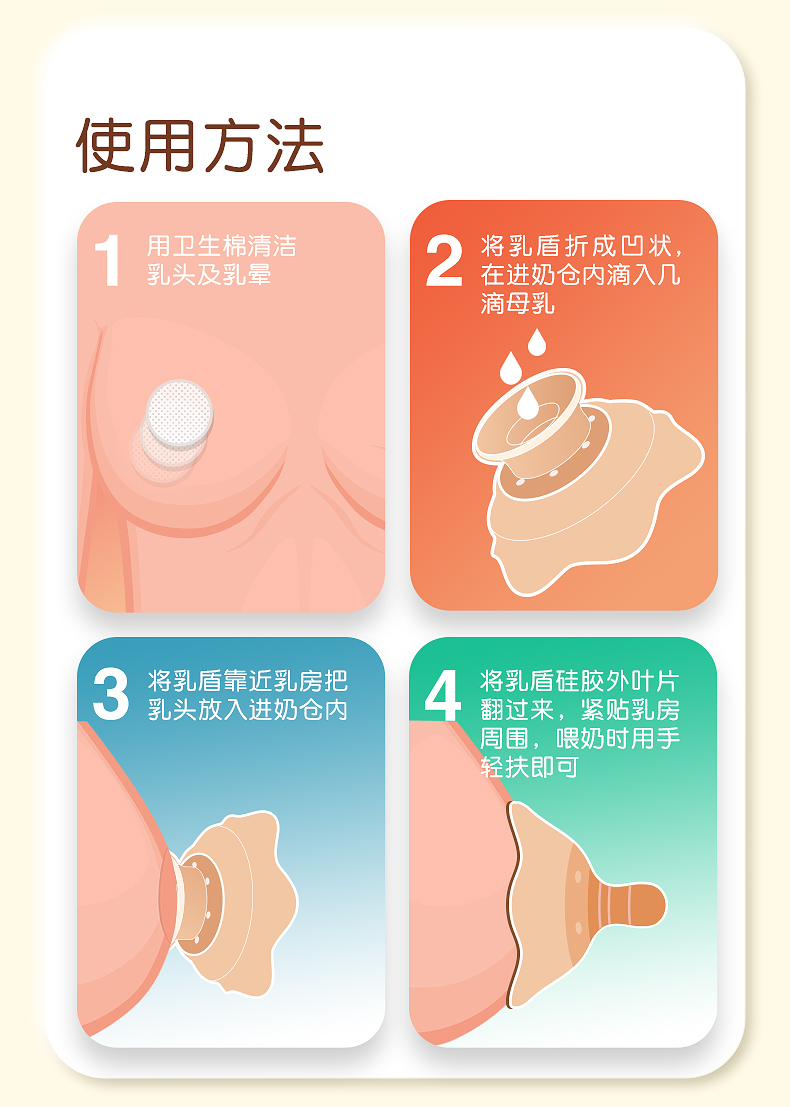 使用方法

1 用卫生棉清洁乳头及乳晕

2 将乳盾折成凹状，在进奶仓内滴入几滴母乳

3 将乳盾靠近乳房把乳头放入进奶仓内

4 将乳盾硅胶外叶片翻过来，紧贴乳房周围，喂奶时用手轻扶即可