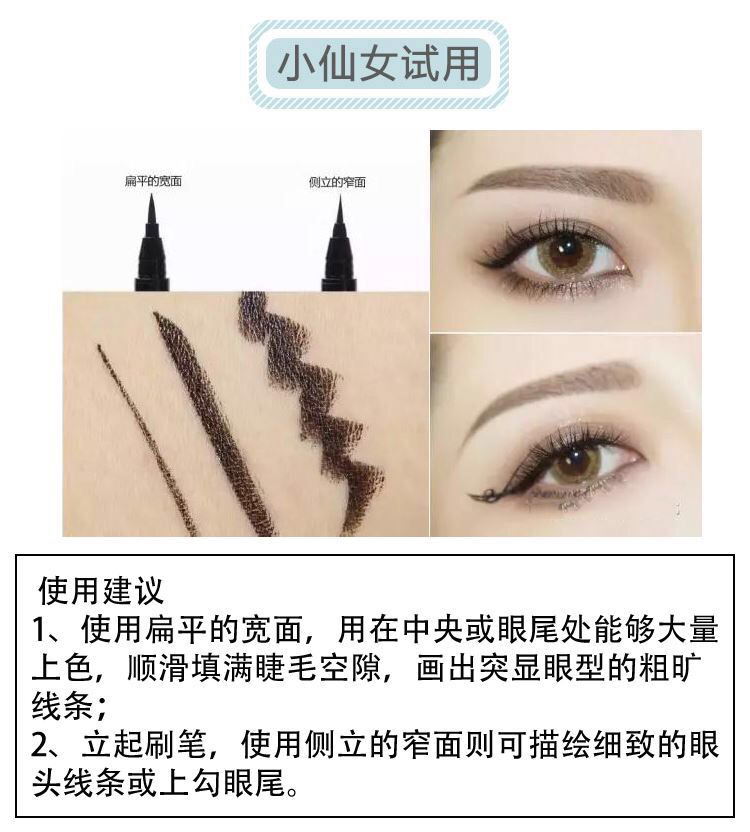 小仙女试用

扁平的宽面

侧立的窄面

使用建议
1、使用扁平的宽面，用在中央或眼尾处能够大量上色，顺滑填满睫毛空隙，画出突显眼型的粗旷线条；
2、立起刷笔，使用侧立的窄面则可描绘细致的眼头线条或上勾眼尾。