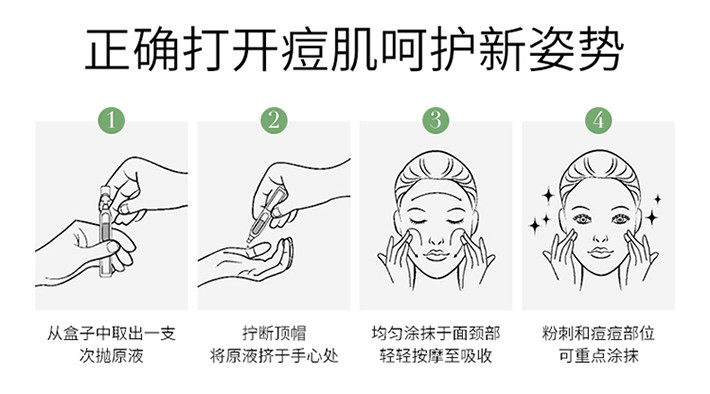 正确打开痘肌呵护新姿势

1

从盒子中取出一支次抛原液

2

拧断顶帽
将原液挤于手心处

3

均匀涂抹于面颈部
轻轻按摩至吸收

4

粉刺和痘痘部位
可重点涂抹