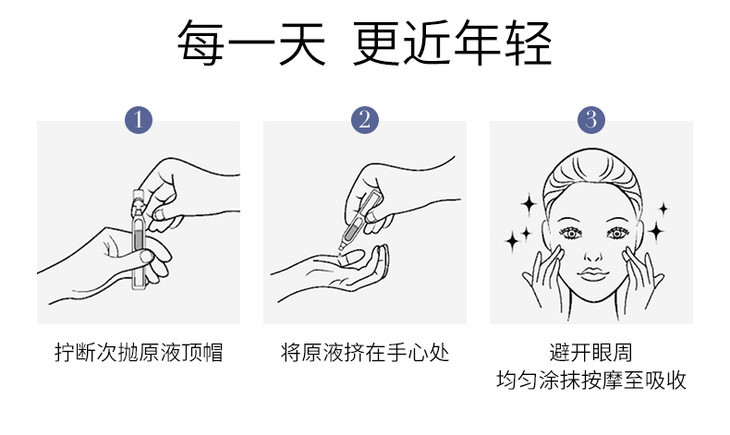 每一天 更近年轻

1

拧断次抛原液顶帽

2

将原液挤在手心处

3

避开眼周
均匀涂抹按摩至吸收