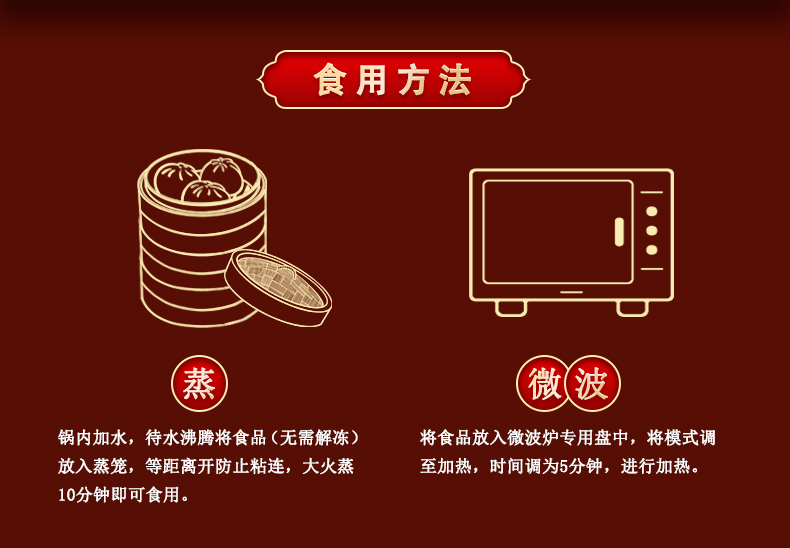 食用方法

蒸

锅内加水，待水沸腾将食品（无需解冻）放入蒸笼，等距离开防止粘连，大火蒸10分钟即可食用。

微波

将食品放入微波炉专用盘中，将模式调至加热，时间调为5分钟，进行加热。