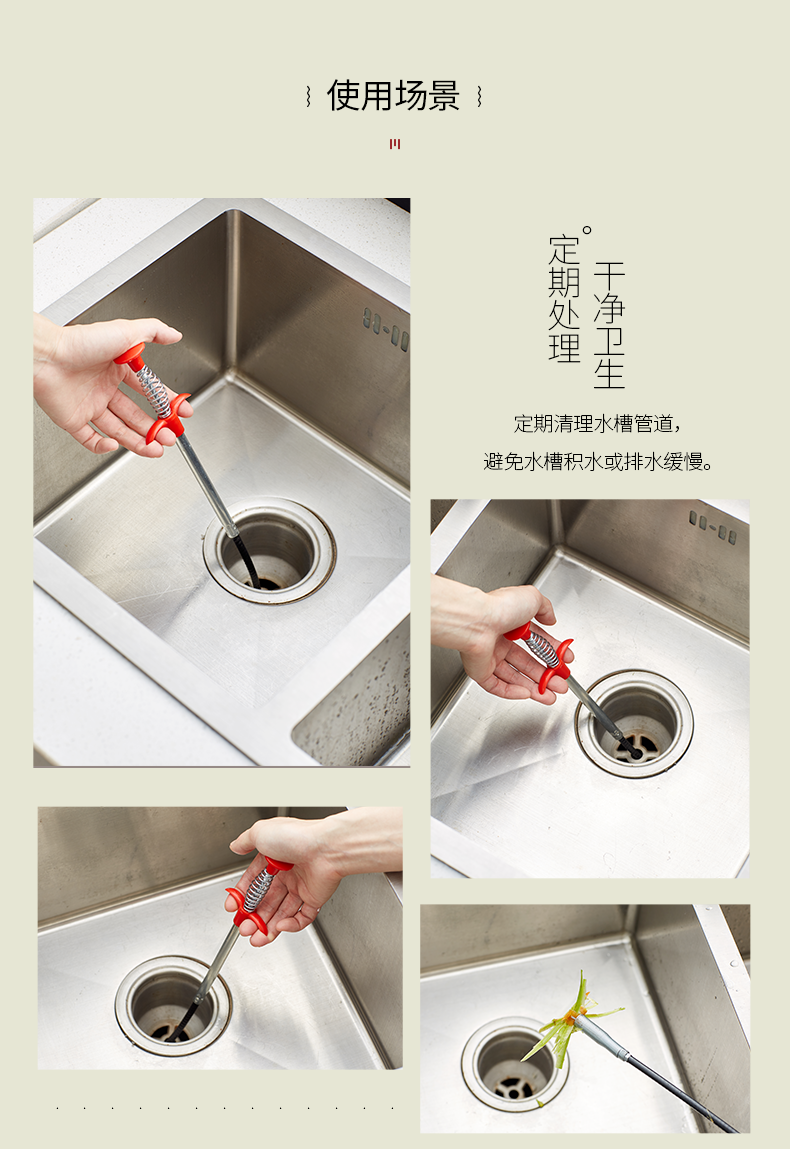 使用场景

定期处理。

干净卫生

定期清理水槽管道，

避免水槽积水或排水缓慢。