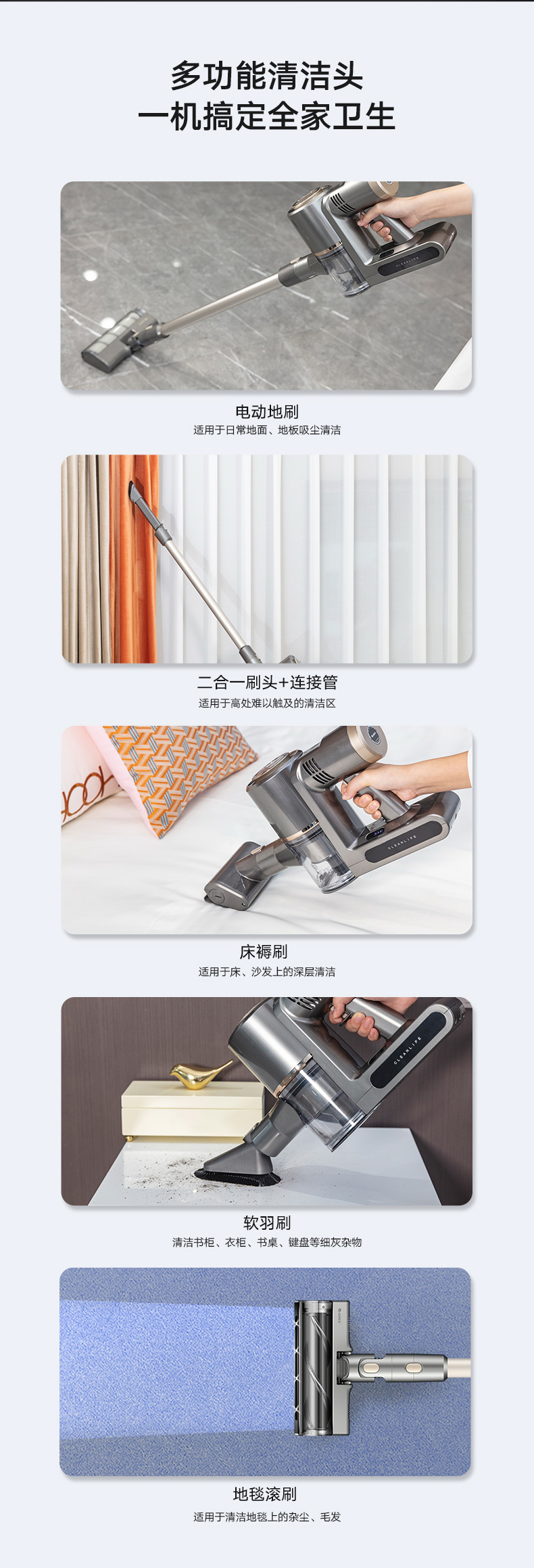 多功能清洁头
一机搞定全家卫生

CLEANLIFE

电动地刷
适用于日常地面、地板吸尘清洁

二合一刷头+连接管
适用于高处难以触及的清洁区

CLEANLIFE

床褥刷
适用于床、沙发上的深层清洁

CLEANLIFE

软羽刷
清洁书柜、衣柜、书桌、键盘等细灰杂物

地毯滚刷
适用于清洁地毯上的杂尘、毛发