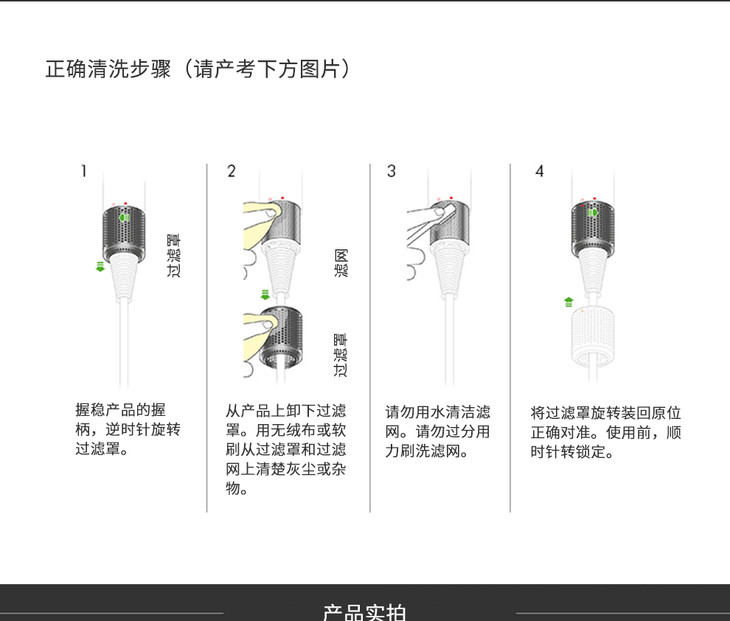 正确清洗步骤（请产考下方图片）

1

过滤罩

握稳产品的握柄，逆时针旋转过滤罩。

2

滤网

过滤罩

从产品上卸下过滤罩。用无绒布或软刷从过滤罩和过滤网上清楚灰尘或杂物。

3

请勿用水清洁滤网。请勿过分用力刷洗滤网。

4

将过滤罩旋转装回原位正确对准。使用前，顺时针转锁定。

产品实拍