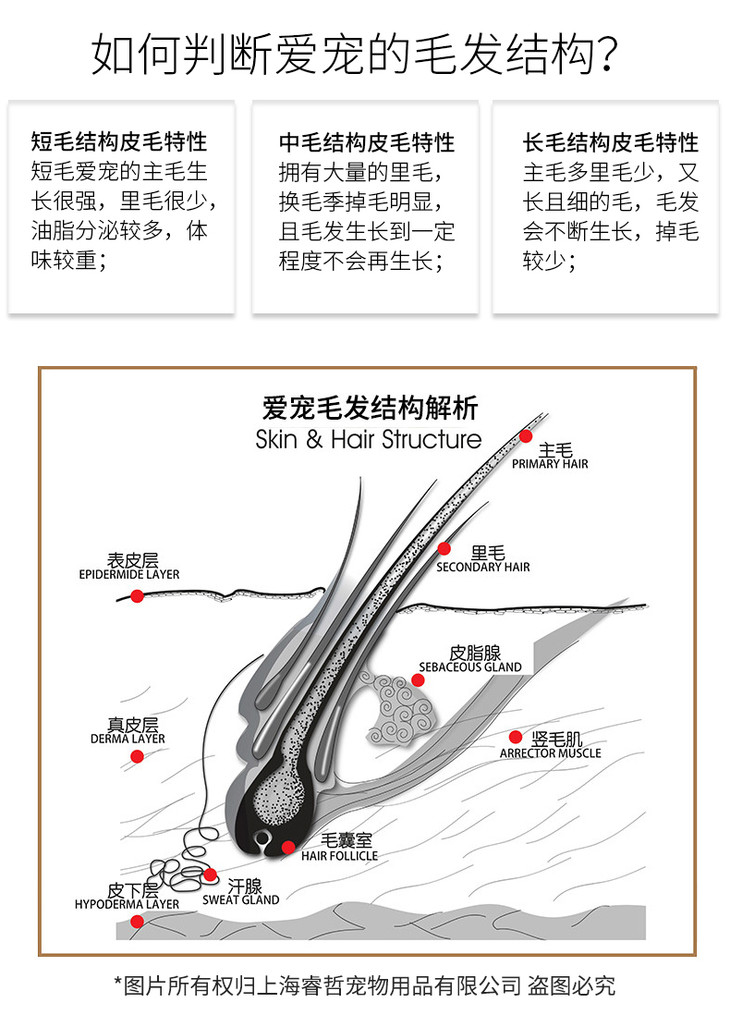 如何判断爱宠的毛发结构?

短毛结构皮毛特性
短毛爱宠的主毛生长很强，里毛很少，油脂分泌较多，体味较重;

中毛结构皮毛特性
拥有大量的里毛，换毛季掉毛明显，且毛发生长到一定程度不会再生长;

长毛结构皮毛特性
主毛多里毛少，又长且细的毛，毛发会不断生长，掉毛较少;

爱宠毛发结构解析
Skin & Hair Structure

主毛
PRIMARY HAIR

里毛
SECONDARY HAIR

表皮层
EPIDERMIDE LAYER

皮脂腺
SEBACEOUS GLAND

真皮层
DERMA LAYER

竖毛肌
ARRECTOR MUSCLE

毛囊室
HAIR FOLLICLE

汗腺
SWEAT GLAND

皮下层
HYPODERMA LAYER

*图片所有权归上海睿哲宠物用品有限公司 盗图必究