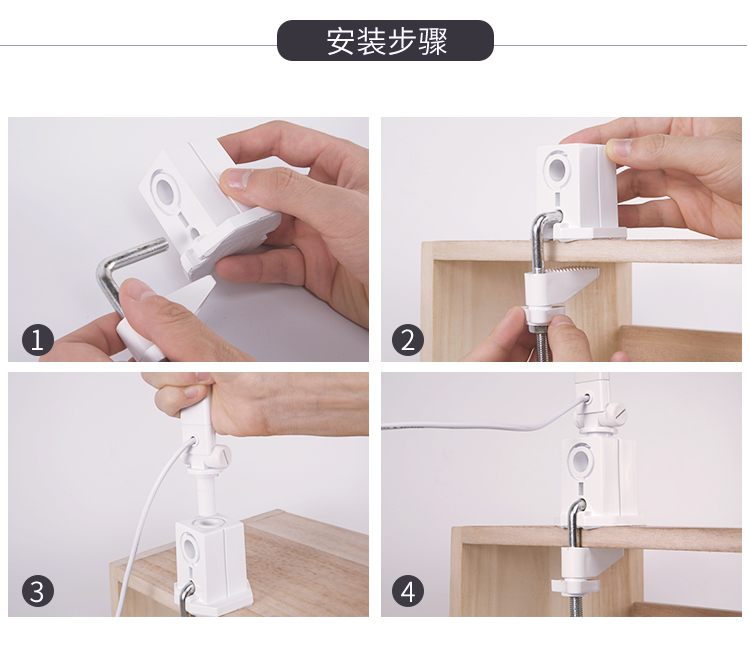 安装步骤

1

2

3

4