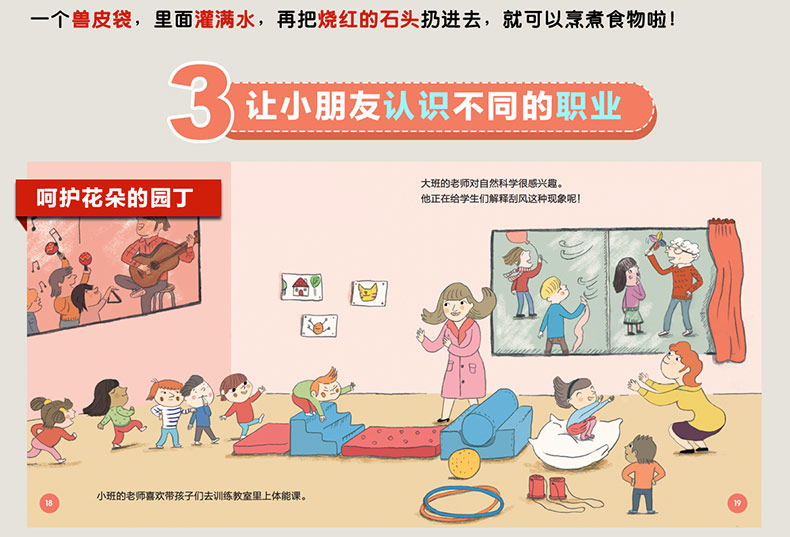 一个兽皮袋，里面灌满水，再把烧红的石头扔进去，就可以烹煮食物啦！

3 让小朋友认识不同的职业

呵护花朵的园丁

大班的老师对自然科学很感兴趣。
他正在给学生们解释刮风这种现象呢！

小班的老师喜欢带孩子们去训练教室里上体能课。

18

19