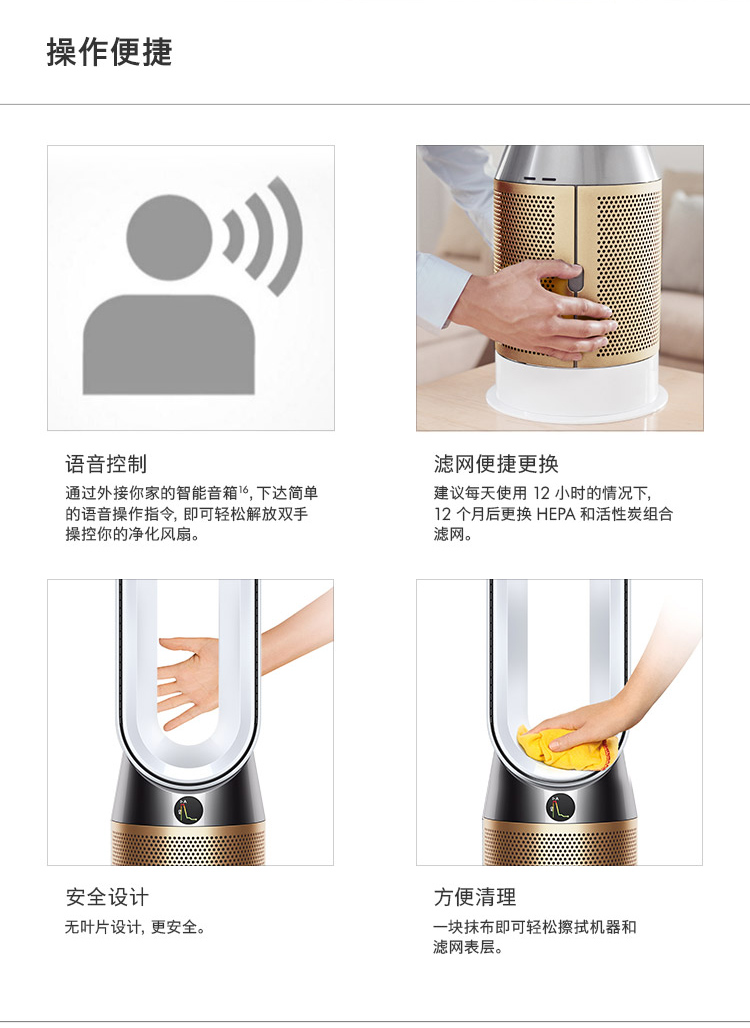 操作便捷

语音控制

通过外接你家的智能音箱$^{16}$, 下达简单的语音操作指令, 即可轻松解放双手操控你的净化风扇。

滤网便捷更换

建议每天使用 12 小时的情况下, 12 个月后更换 HEPA 和活性炭组合滤网。

安全设计

无叶片设计, 更安全。

方便清理

一块抹布即可轻松擦拭机器和滤网表层。