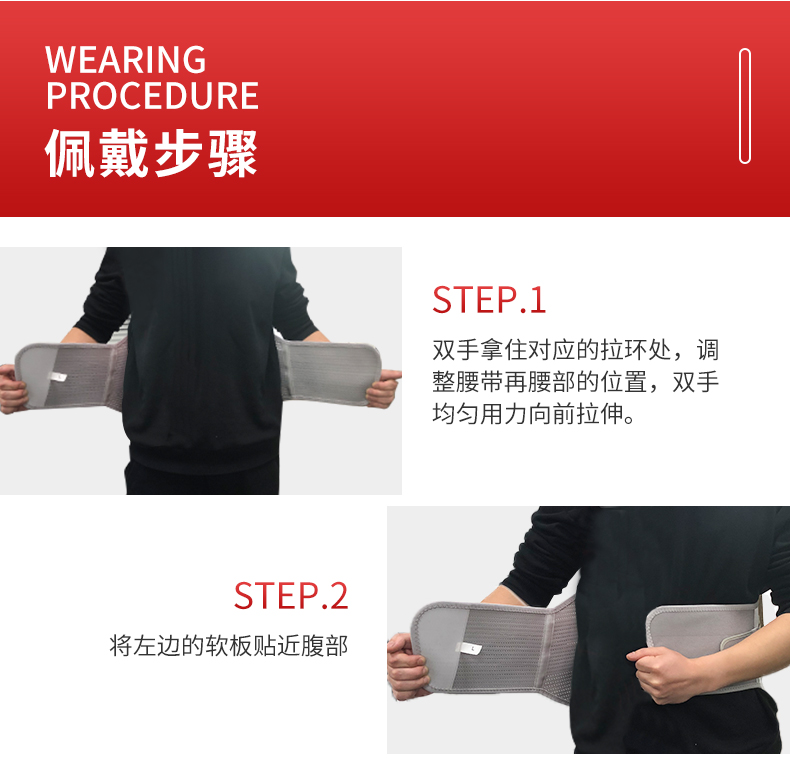 WEARING
PROCEDURE
佩戴步骤

STEP.1

双手拿住对应的拉环处，调整腰带再腰部的位置，双手均匀用力向前拉伸。

STEP.2

将左边的软板贴近腹部