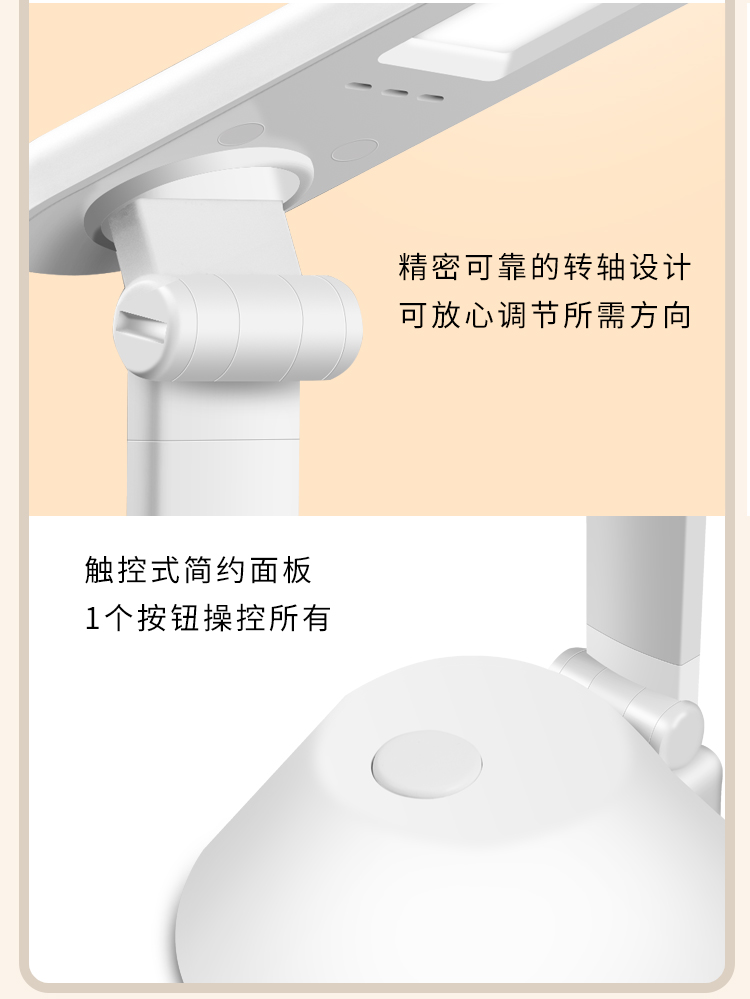 精密可靠的转轴设计
可放心调节所需方向

触控式简约面板
1个按钮操控所有