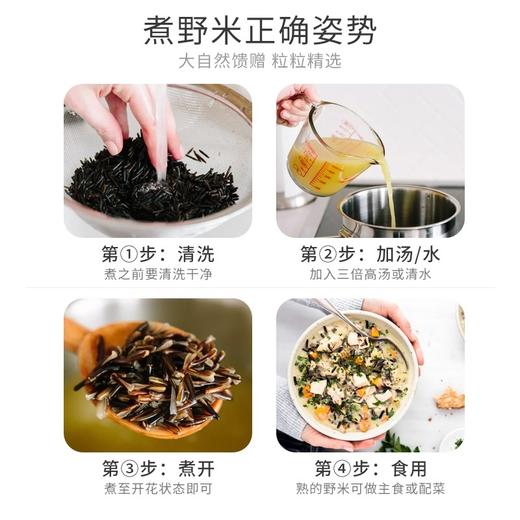 煮野米正确姿势
大自然馈赠 粒粒精选

第①步：清洗
煮之前要清洗干净

第②步：加汤/水
加入三倍高汤或清水

第③步：煮开
煮至开花状态即可

第④步：食用
熟的野米可做主食或配菜