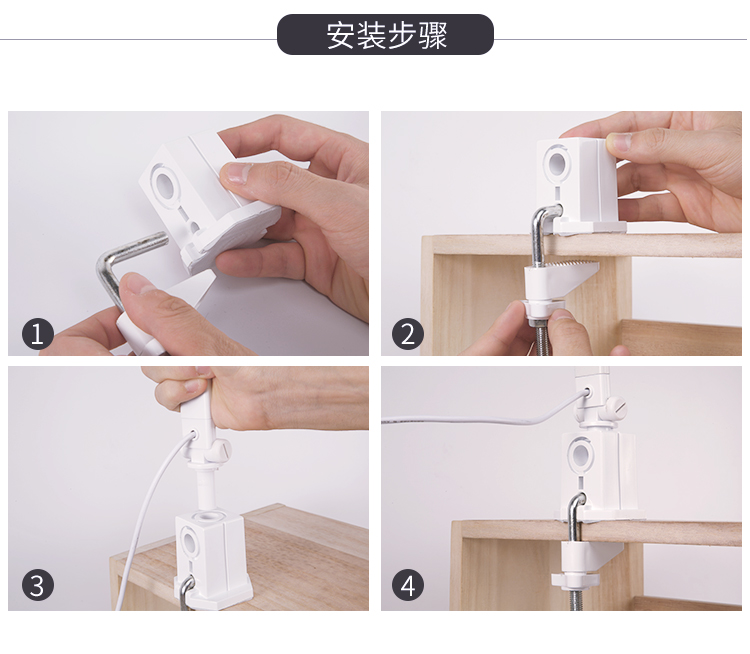 安装步骤

1

2

3

4