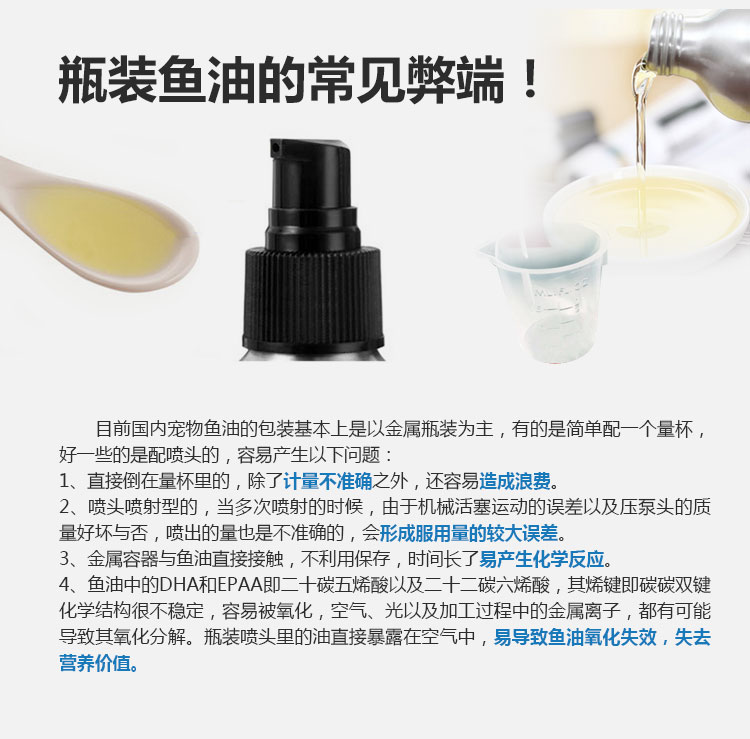 瓶装鱼油的常见弊端！

目前国内宠物鱼油的包装基本上是以金属瓶装为主，有的是简单配一个量杯，好一些的是配喷头的，容易产生以下问题：
1、直接倒在量杯里的，除了计量不准确之外，还容易造成浪费。
2、喷头喷射型的，当多次喷射的时候，由于机械活塞运动的误差以及压泵头的质量好坏与否，喷出的量也是不准确的，会形成服用量的较大误差。
3、金属容器与鱼油直接接触，不利用保存，时间长了易产生化学反应。
4、鱼油中的DHA和EPAA即二十碳五烯酸以及二十二碳六烯酸，其烯键即碳碳双键化学结构很不稳定，容易被氧化，空气、光以及加工过程中的金属离子，都有可能导致其氧化分解。瓶装喷头里的油直接暴露在空气中，易导致鱼油氧化失效，失去营养价值。