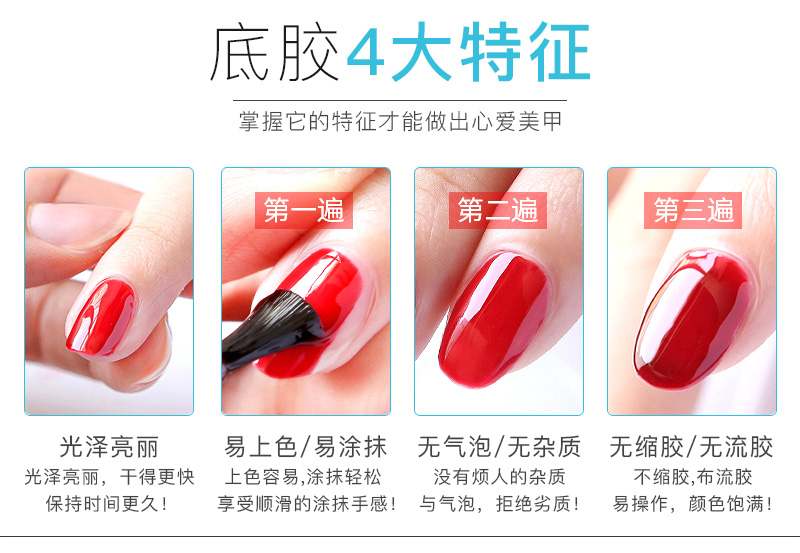 底胶4大特征

掌握它的特征才能做出心爱美甲

第一遍

第二遍

第三遍

光泽亮丽
光泽亮丽，干得更快
保持时间更久！

易上色/易涂抹
上色容易,涂抹轻松
享受顺滑的涂抹手感！

无气泡/无杂质
没有烦人的杂质
与气泡，拒绝劣质！

无缩胶/无流胶
不缩胶,布流胶
易操作，颜色饱满！