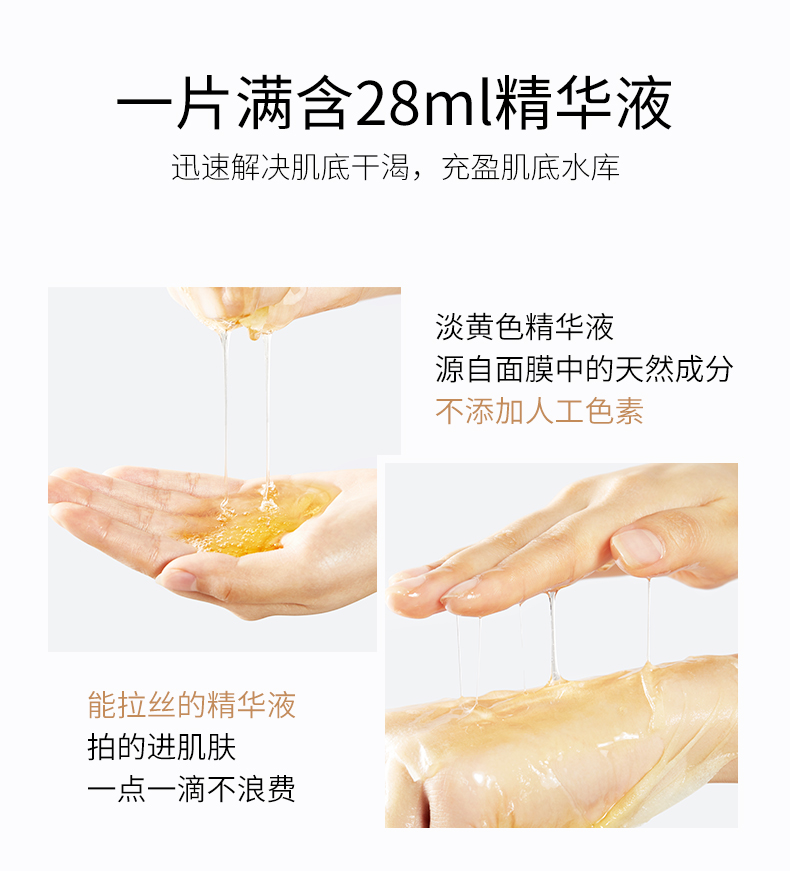 一片满含28ml精华液

迅速解决肌底干渴，充盈肌底水库

淡黄色精华液
源自面膜中的天然成分
不添加人工色素

能拉丝的精华液
拍的进肌肤
一点一滴不浪费