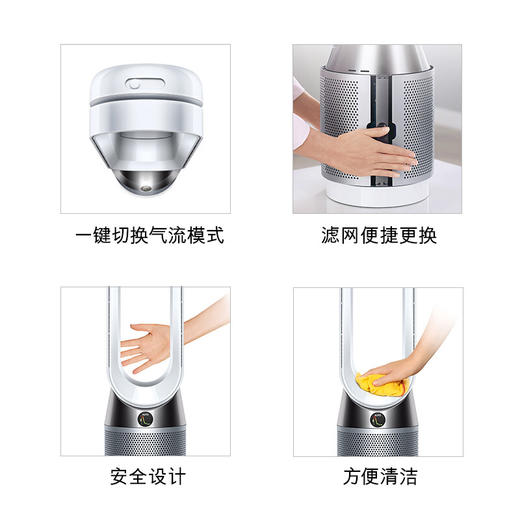 一键切换气流模式

滤网便捷更换

安全设计

方便清洁