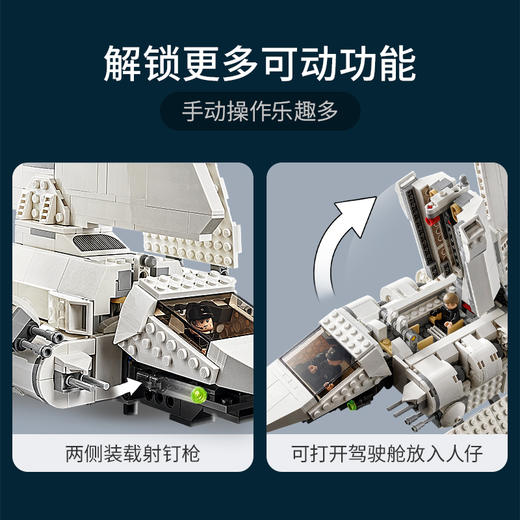 解锁更多可动功能

手动操作乐趣多

两侧装载射钉枪

可打开驾驶舱放入人仔