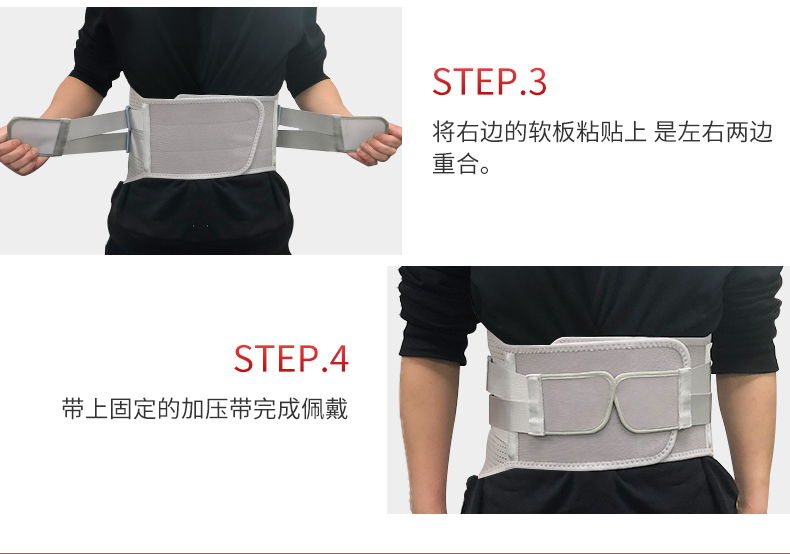 STEP.3

将右边的软板粘贴上 是左右两边重合。

STEP.4

带上固定的加压带完成佩戴