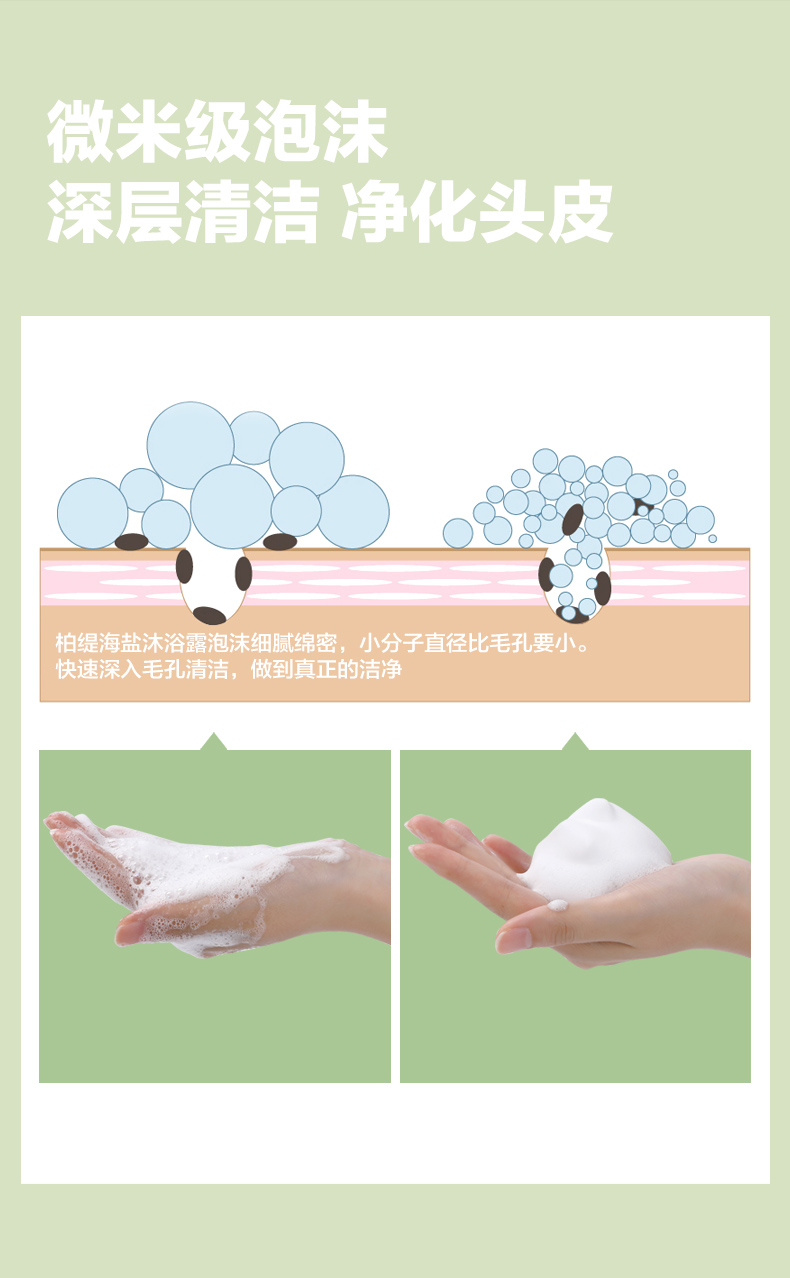 微米级泡沫
深层清洁 净化头皮

柏缇海盐沐浴露泡沫细腻绵密，小分子直径比毛孔要小。
快速深入毛孔清洁，做到真正的洁净