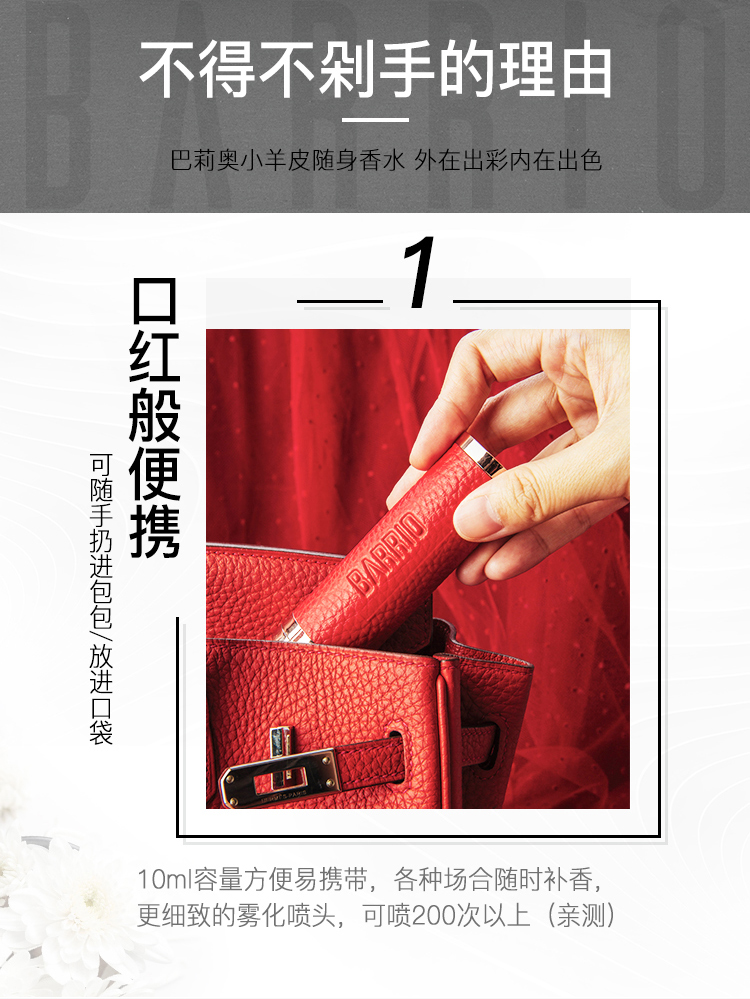 BARRIO

不得不剁手的理由

巴莉奥小羊皮随身香水 外在出彩内在出色

1

口红般便携

可随手扔进包包/放进口袋

BARRIO

10ml容量方便易携带，各种场合随时补香，更细致的雾化喷头，可喷200次以上（亲测）