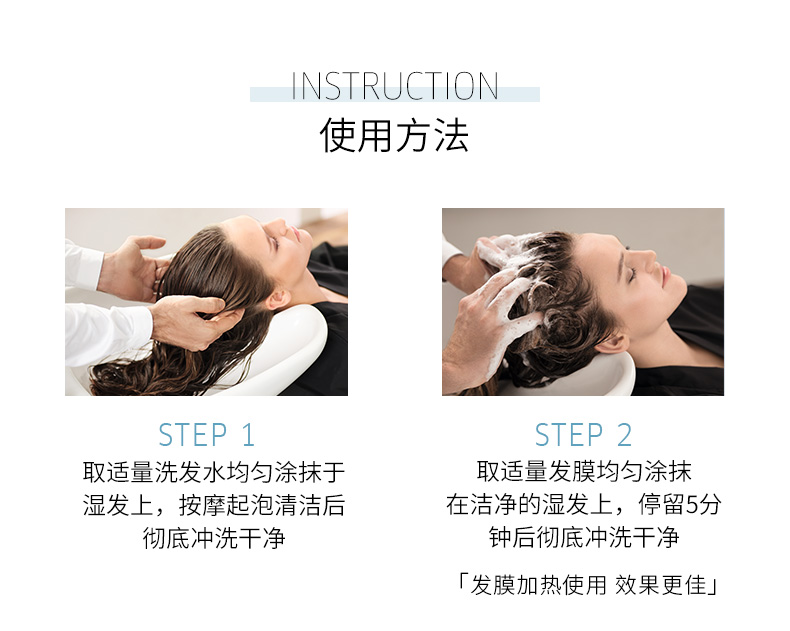 INSTRUCTION
使用方法

STEP 1
取适量洗发水均匀涂抹于湿发上，按摩起泡清洁后彻底冲洗干净

STEP 2
取适量发膜均匀涂抹在洁净的湿发上，停留5分钟后彻底冲洗干净

「发膜加热使用 效果更佳」