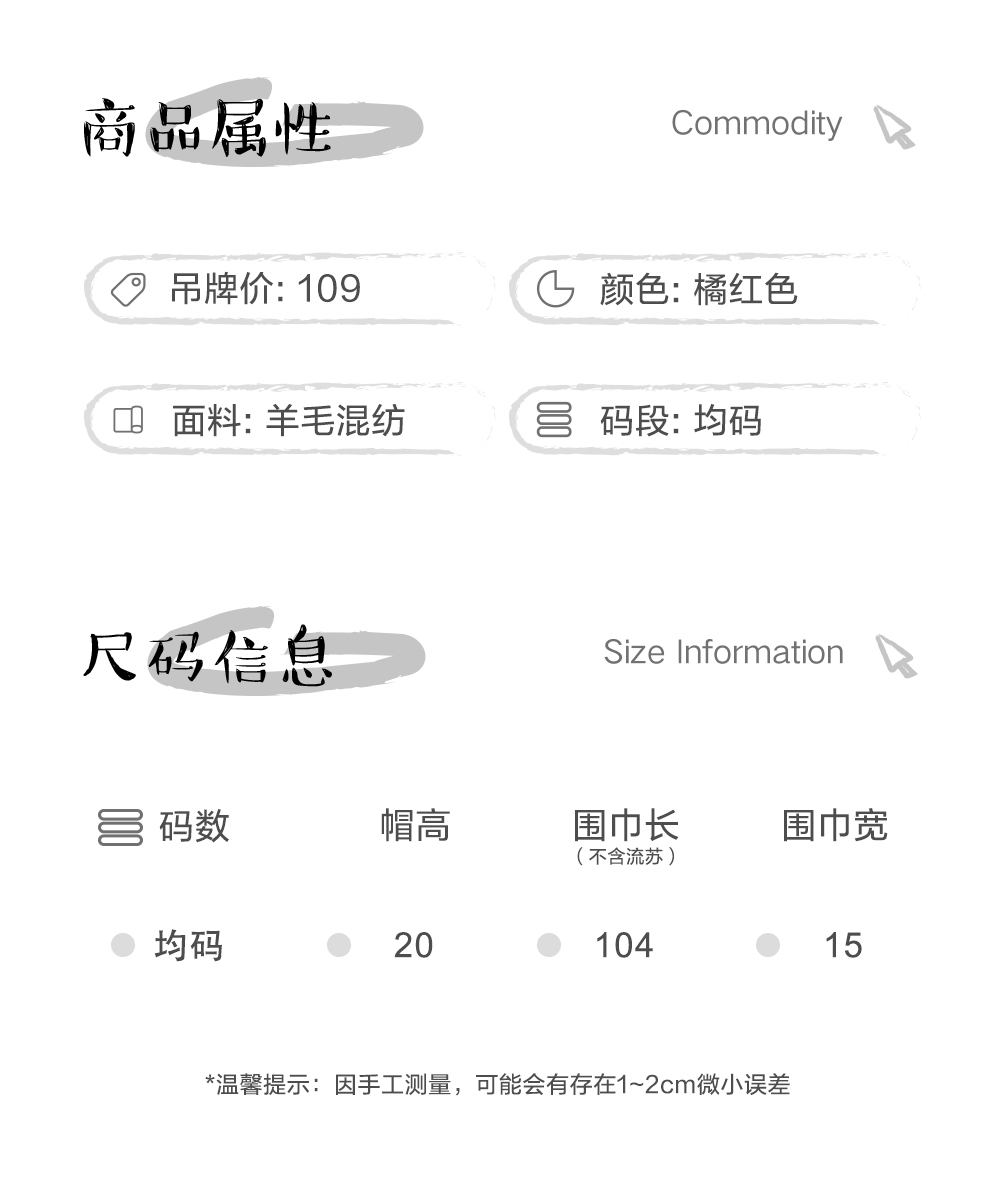 商品属性

Commodity

吊牌价: 109

颜色: 橘红色

面料: 羊毛混纺

码段: 均码

尺码信息

Size Information

| 码数 | 帽高 | 围巾长（不含流苏） | 围巾宽 |
|---|---|---|---|
| 均码 | 20 | 104 | 15 |

*温馨提示：因手工测量，可能会有存在1~2cm微小误差