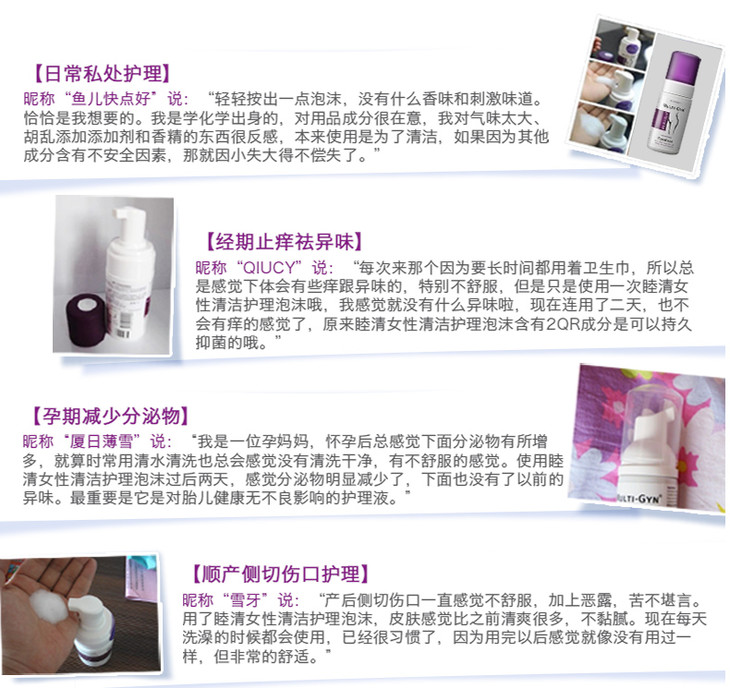 【日常私处护理】
昵称“鱼儿快点好”说：“轻轻按出一点泡沫，没有什么香味和刺激味道。恰恰是我想要的。我是学化学出身的，对用品成分很在意，我对气味太大、胡乱添加添加剂和香精的东西很反感，本来使用是为了清洁，如果因为其他成分含有不安全因素，那就因小失大得不偿失了。”

【经期止痒祛异味】
昵称“QIUCY”说：“每次来那个因为要长时间都用着卫生巾，所以总是感觉下体会有些痒跟异味的，特别不舒服，但是只是使用一次睦清女性清洁护理泡沫哦，我感觉就没有什么异味啦，现在连用了二天，也不会有痒的感觉了，原来睦清女性清洁护理泡沫含有2QR成分是可以持久抑菌的哦。”

【孕期减少分泌物】
昵称“厦日薄雪”说：“我是一位孕妈妈，怀孕后总感觉下面分泌物有所增多，就算时常用清水清洗也总会感觉没有清洗干净，有不舒服的感觉。使用睦清女性清洁护理泡沫过后两天，感觉分泌物明显减少了，下面也没有了以前的异味。最重要是它是对胎儿健康无不良影响的护理液。”

ULTI-GYN

【顺产侧切伤口护理】
昵称“雪牙”说：“产后侧切伤口一直感觉不舒服，加上恶露，苦不堪言。用了睦清女性清洁护理泡沫，皮肤感觉比之前清爽很多，不黏腻。现在每天洗澡的时候都会使用，已经很习惯了，因为用完以后感觉就像没有用过一样，但非常的舒适。”