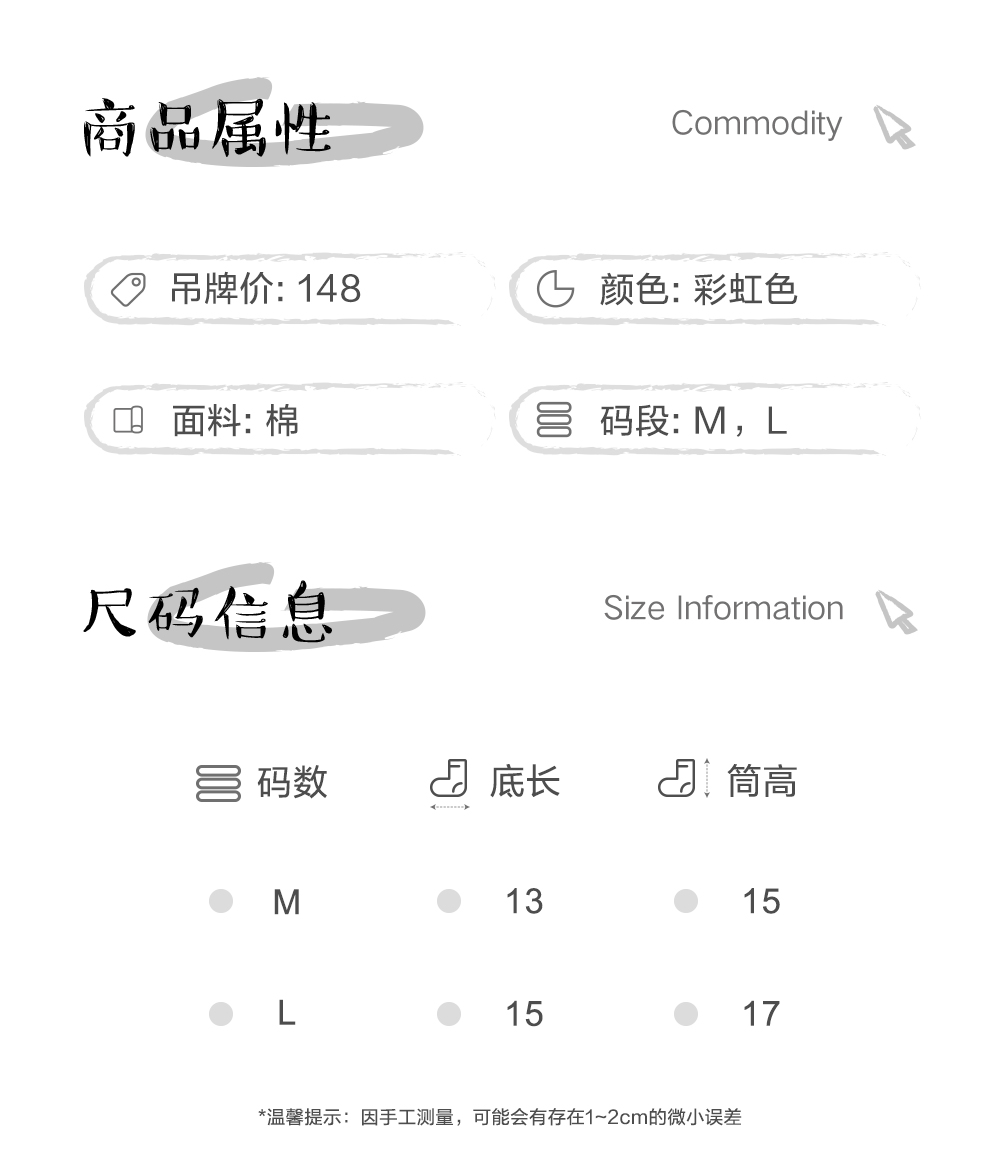 商品属性

Commodity

吊牌价: 148

颜色: 彩虹色

面料: 棉

码段: M，L

尺码信息

Size Information

| 码数 | 底长 | 筒高 |
|---|---|---|
| M | 13 | 15 |
| L | 15 | 17 |

*温馨提示：因手工测量，可能会有存在1~2cm的微小误差