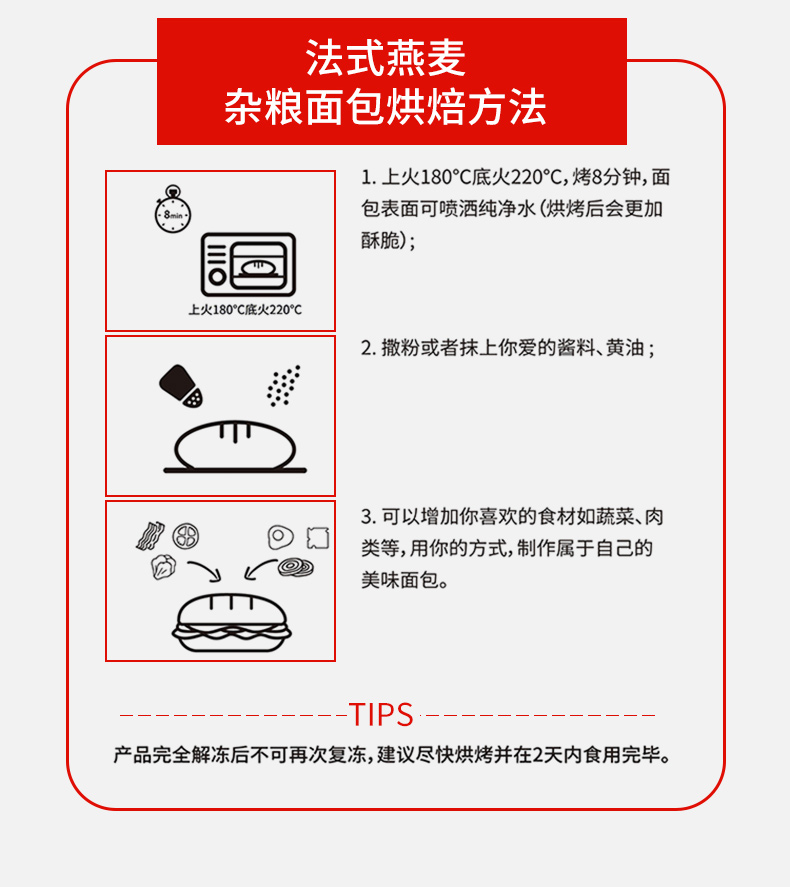 法式燕麦
杂粮面包烘焙方法

8min

上火180°C底火220°C

1. 上火180°C底火220°C，烤8分钟，面包表面可喷洒纯净水（烘烤后会更加酥脆）；

2. 撒粉或者抹上你爱的酱料、黄油；

3. 可以增加你喜欢的食材如蔬菜、肉类等，用你的方式，制作属于自己的美味面包。

TIPS

产品完全解冻后不可再次复冻，建议尽快烘烤并在2天内食用完毕。