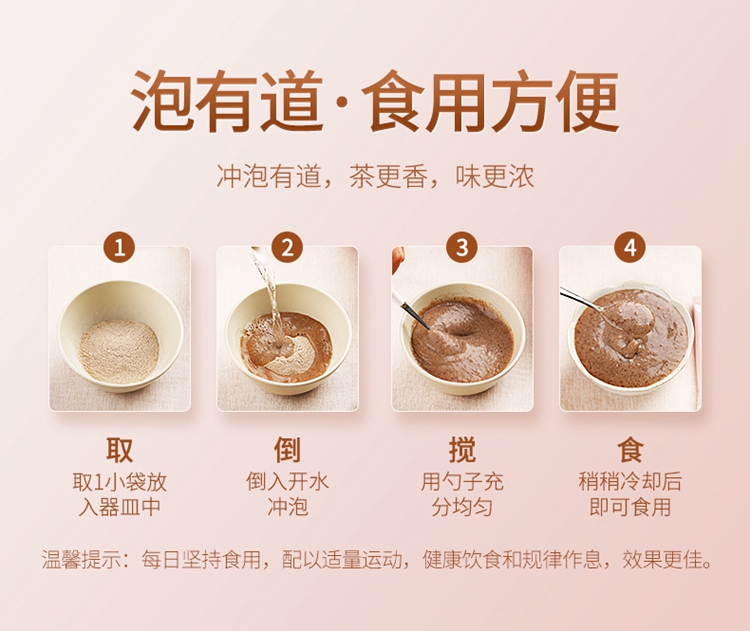 泡有道·食用方便

冲泡有道，茶更香，味更浓

1

取
取1小袋放入器皿中

2

倒
倒入开水冲泡

3

搅
用勺子充分均匀

4

食
稍稍冷却后即可食用

温馨提示：每日坚持食用，配以适量运动，健康饮食和规律作息，效果更佳。