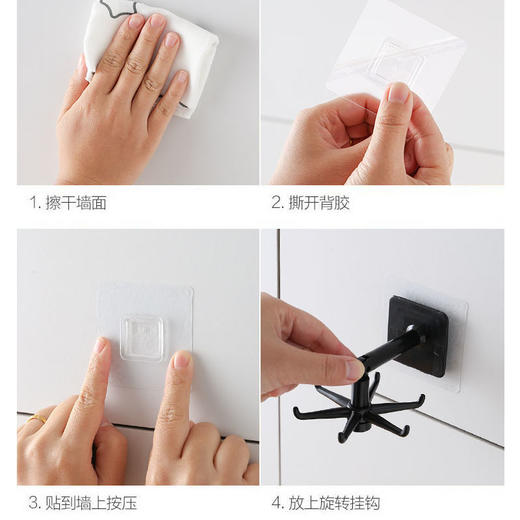 1. 擦干墙面

2. 撕开背胶

3. 贴到墙上按压

4. 放上旋转挂钩