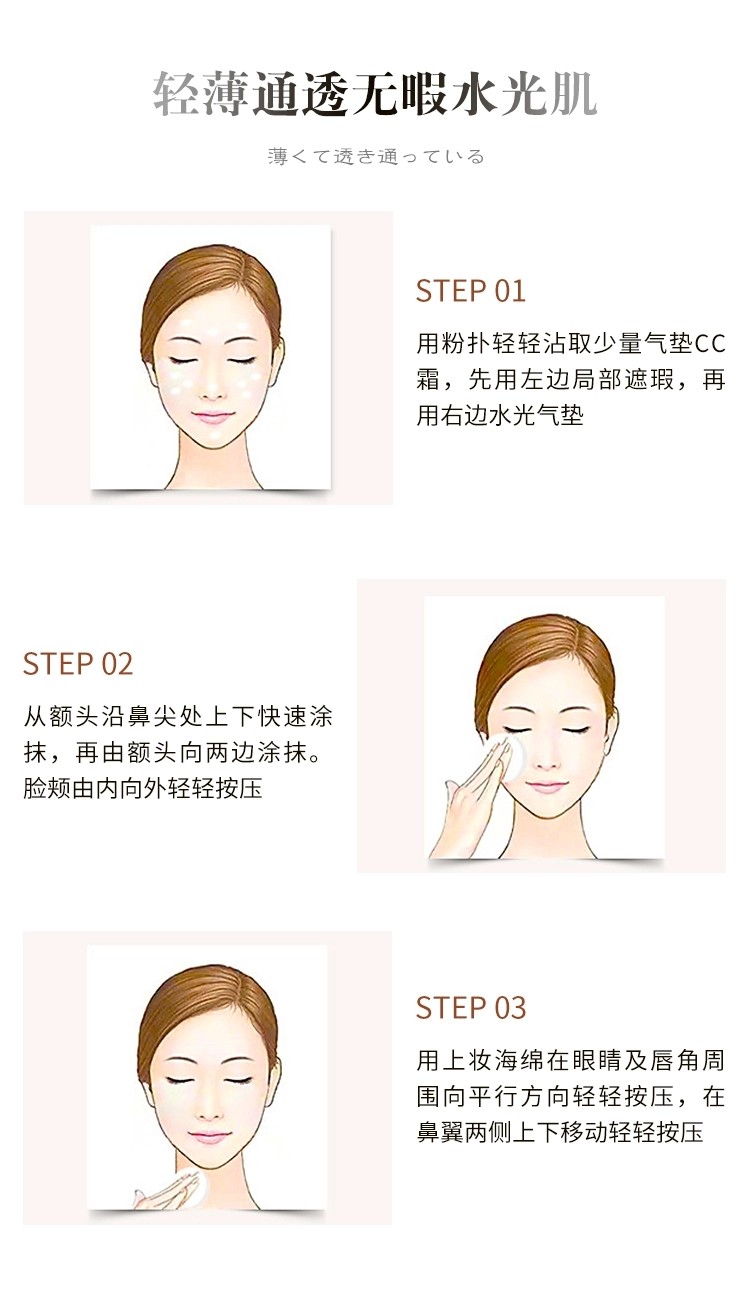 轻薄通透无暇水光肌

薄くて透き通っている

STEP 01

用粉扑轻轻沾取少量气垫CC霜，先用左边局部遮瑕，再用右边水光气垫

STEP 02

从额头沿鼻尖处上下快速涂抹，再由额头向两边涂抹。脸颊由内向外轻轻按压

STEP 03

用上妆海绵在眼睛及唇角周围向平行方向轻轻按压，在鼻翼两侧上下移动轻轻按压