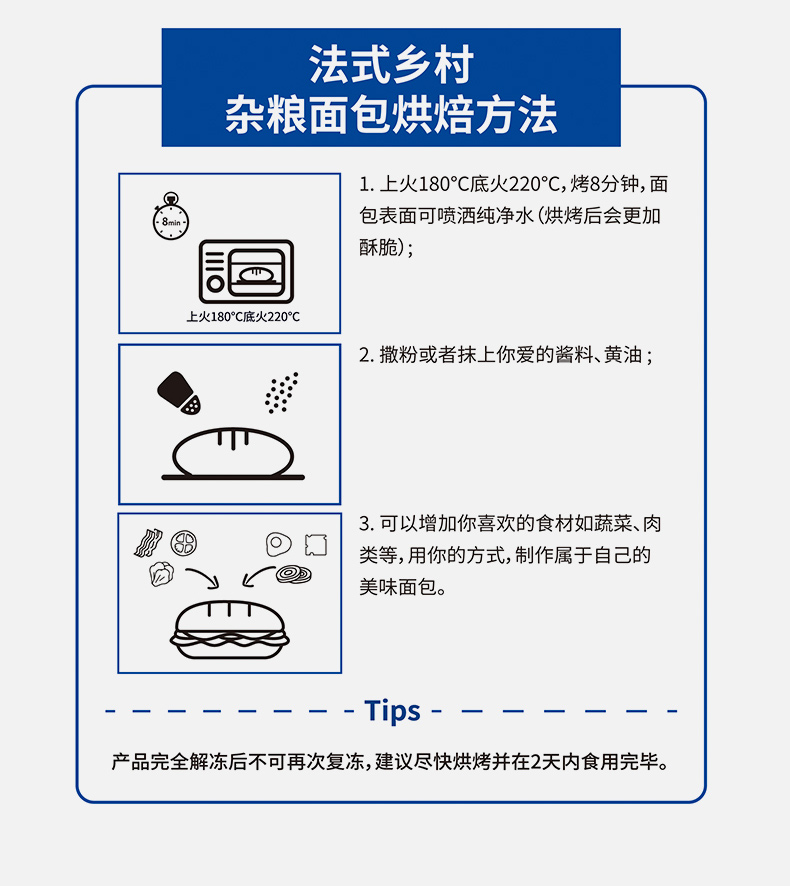 法式乡村
杂粮面包烘焙方法

8min

上火180°C底火220°C

1. 上火180°C底火220°C，烤8分钟，面包表面可喷洒纯净水（烘烤后会更加酥脆）；

2. 撒粉或者抹上你爱的酱料、黄油；

3. 可以增加你喜欢的食材如蔬菜、肉类等，用你的方式，制作属于自己的美味面包。

Tips

产品完全解冻后不可再次复冻，建议尽快烘烤并在2天内食用完毕。