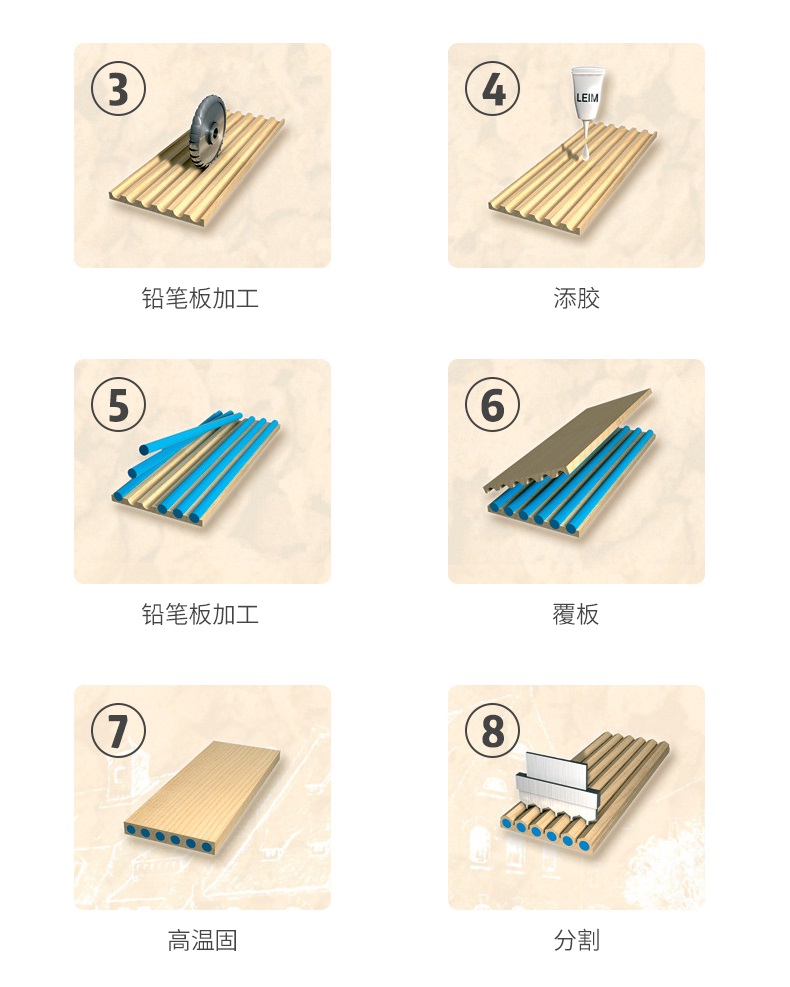 3

铅笔板加工

4

LEIM

添胶

5

铅笔板加工

6

覆板

7

高温固

8

分割