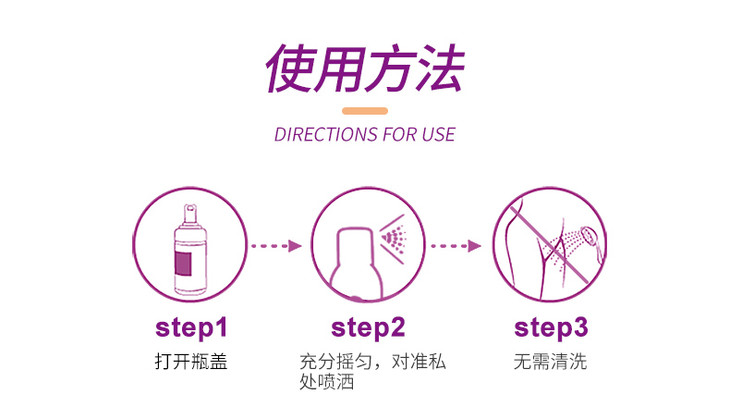 使用方法

DIRECTIONS FOR USE

step1
打开瓶盖

step2
充分摇匀，对准私处喷洒

step3
无需清洗