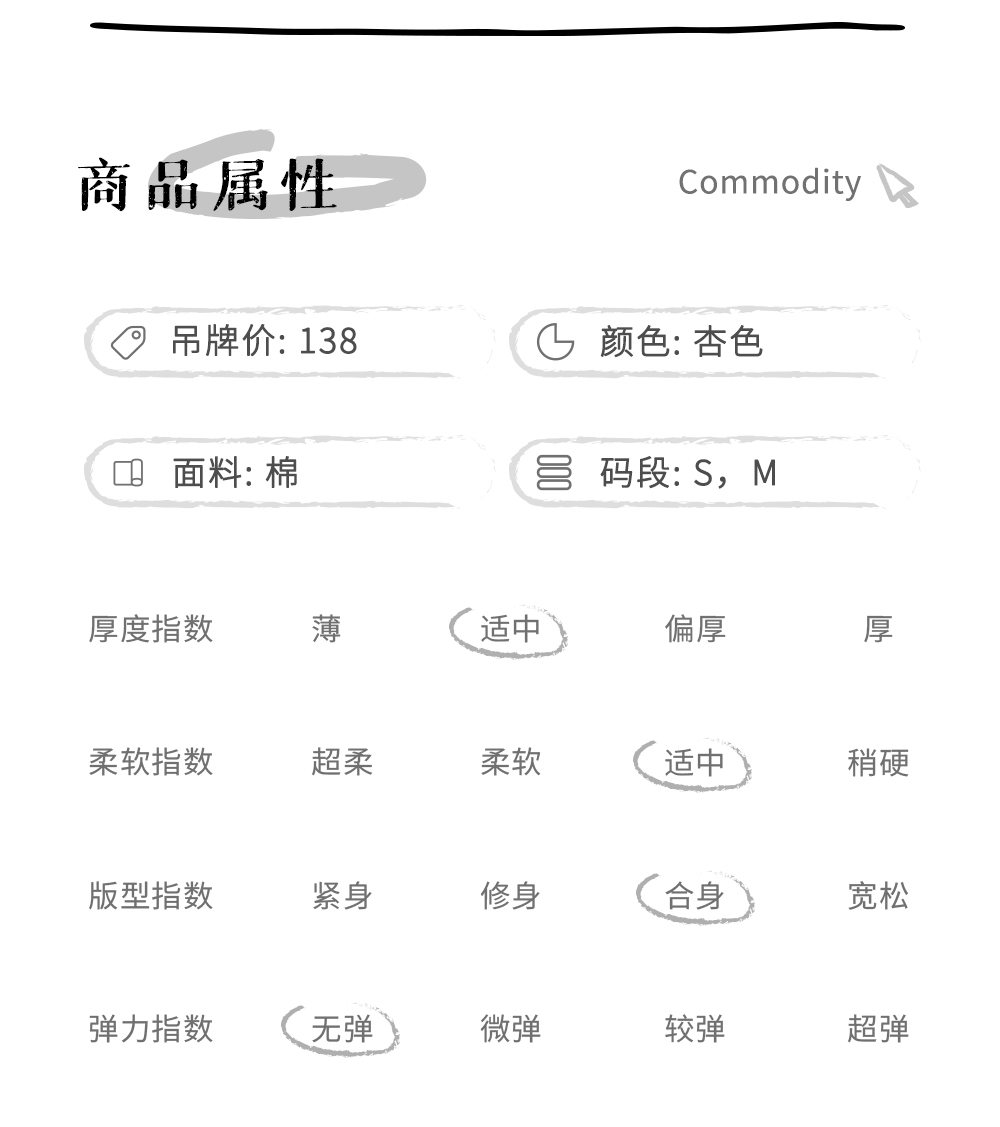 商品属性

Commodity

吊牌价: 138

颜色: 杏色

面料: 棉

码段: S，M

厚度指数 薄 适中 偏厚 厚

柔软指数 超柔 柔软 适中 稍硬

版型指数 紧身 修身 合身 宽松

弹力指数 无弹 微弹 较弹 超弹