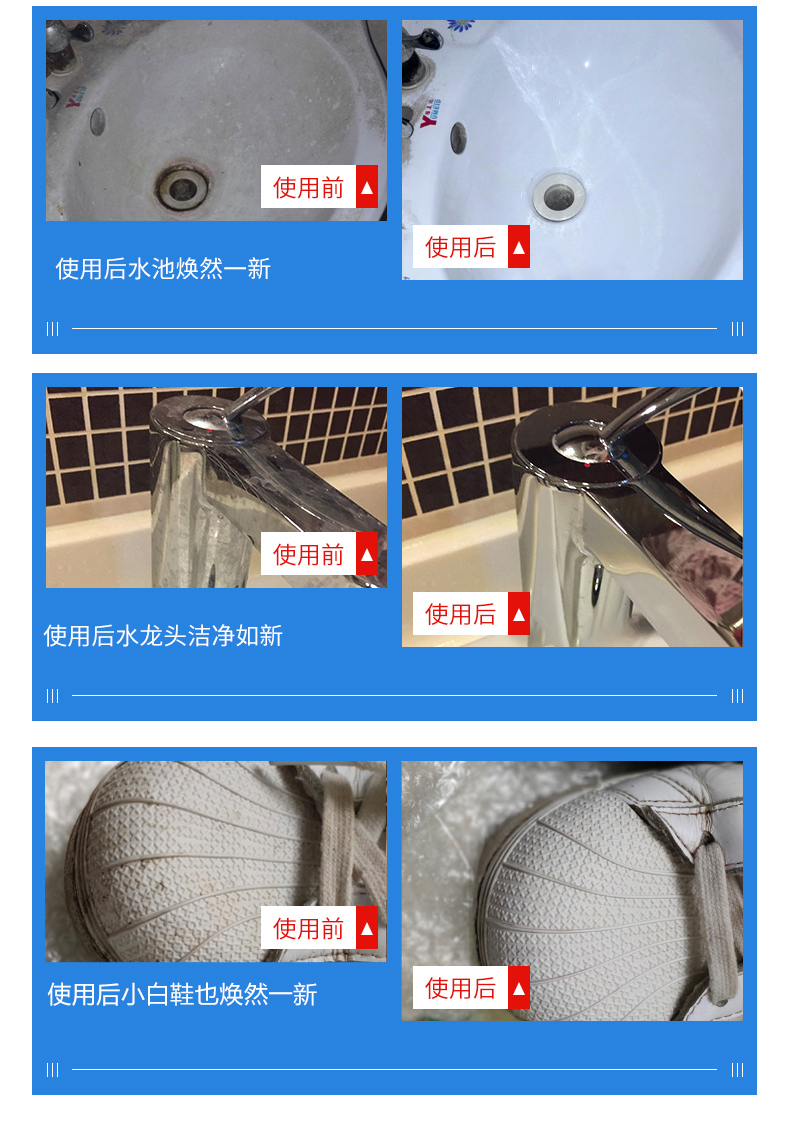 使用前 ▲

使用后 ▲

使用后水池焕然一新

使用前 ▲

使用后 ▲

使用后水龙头洁净如新

使用前 ▲

使用后 ▲

使用后小白鞋也焕然一新