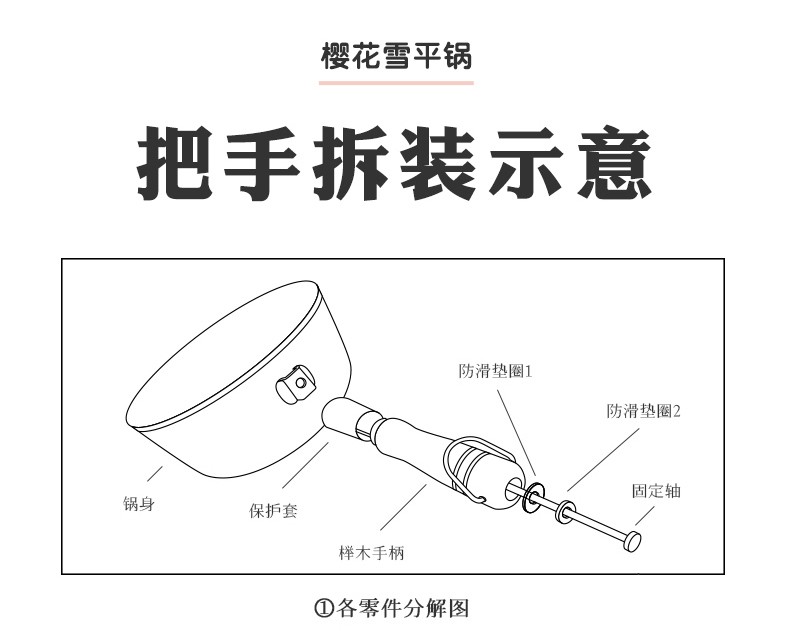 樱花雪平锅

把手拆装示意

防滑垫圈1

防滑垫圈2

固定轴

锅身

保护套

榉木手柄

①各零件分解图