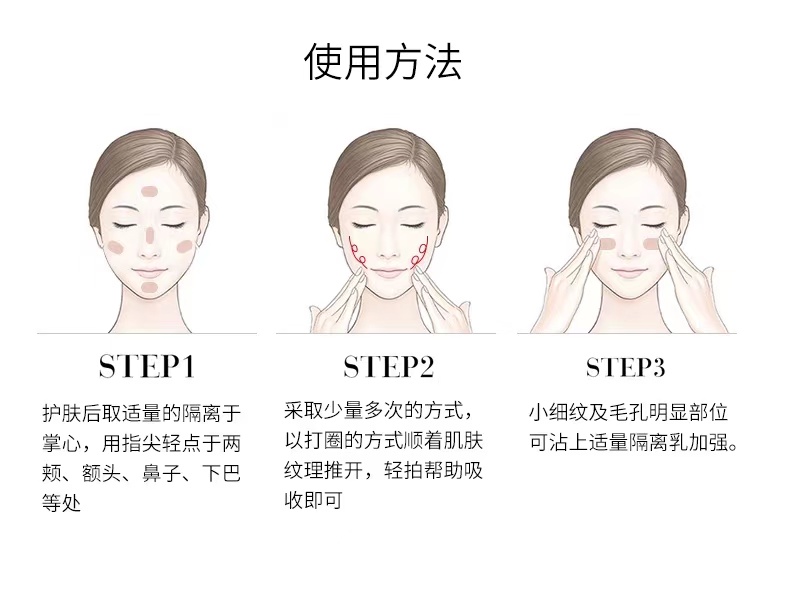 使用方法

STEP1

护肤后取适量的隔离于掌心，用指尖轻点于两颊、额头、鼻子、下巴等处

STEP2

采取少量多次的方式，以打圈的方式顺着肌肤纹理推开，轻拍帮助吸收即可

STEP3

小细纹及毛孔明显部位可沾上适量隔离乳加强。