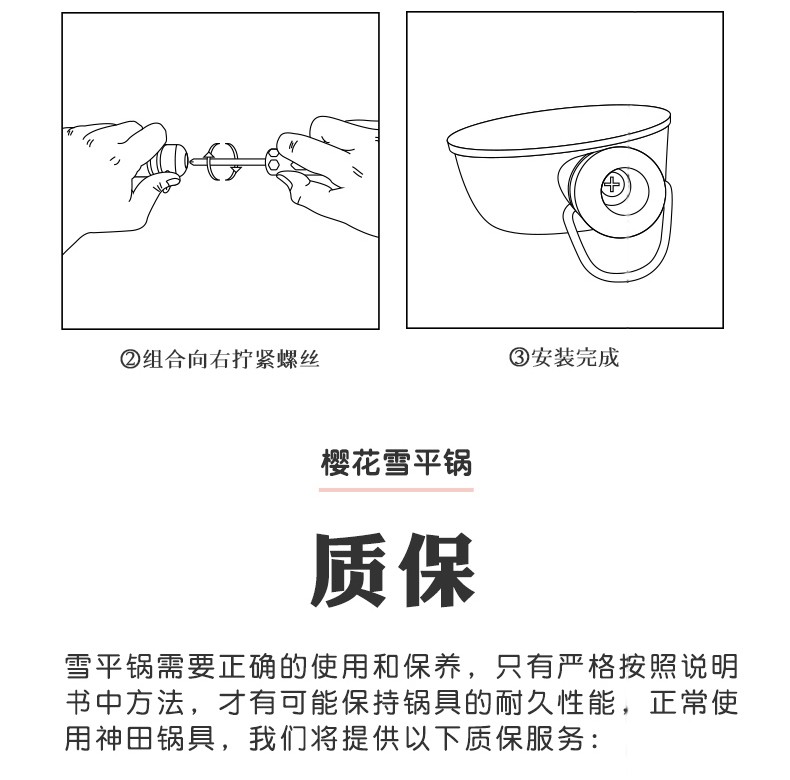 ②组合向右拧紧螺丝

③安装完成

樱花雪平锅

质保

雪平锅需要正确的使用和保养，只有严格按照说明书中方法，才有可能保持锅具的耐久性能，正常使用神田锅具，我们将提供以下质保服务：