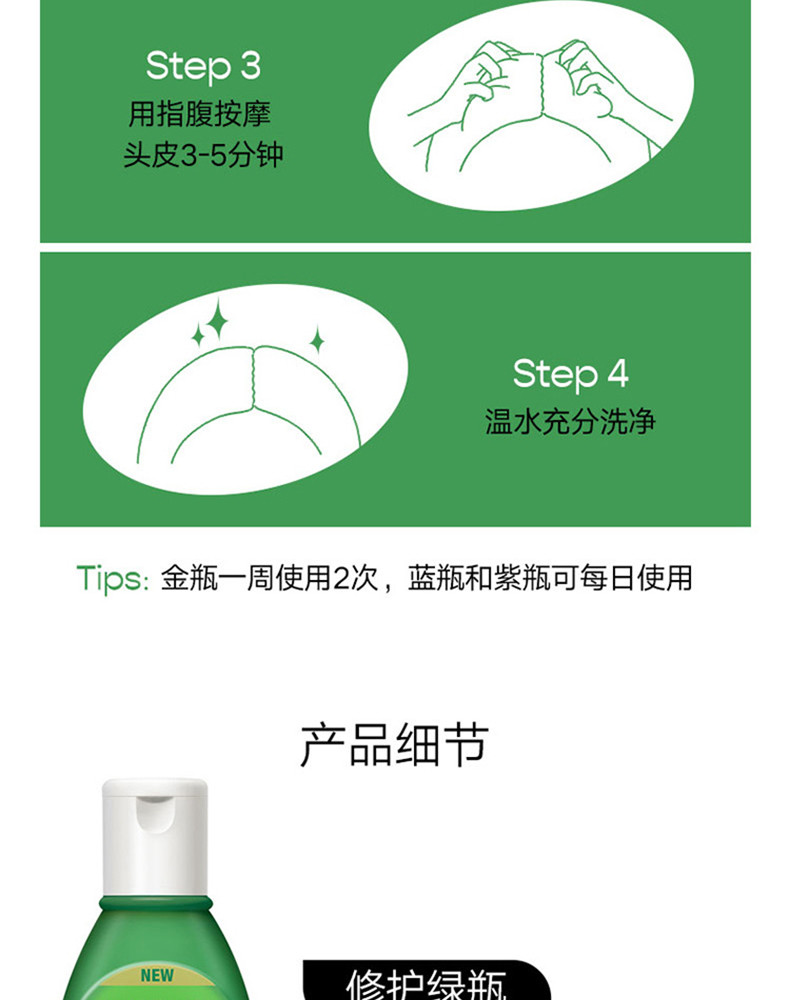 Step 3
用指腹按摩
头皮3-5分钟

Step 4
温水充分洗净

Tips: 金瓶一周使用2次，蓝瓶和紫瓶可每日使用

产品细节

NEW

修护绿瓶