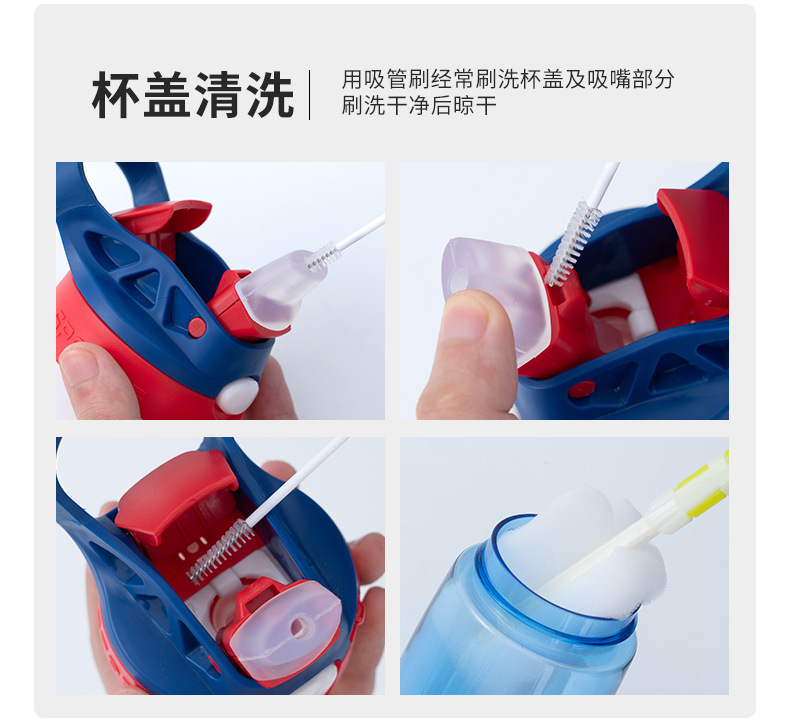 杯盖清洗

用吸管刷经常刷洗杯盖及吸嘴部分
刷洗干净后晾干