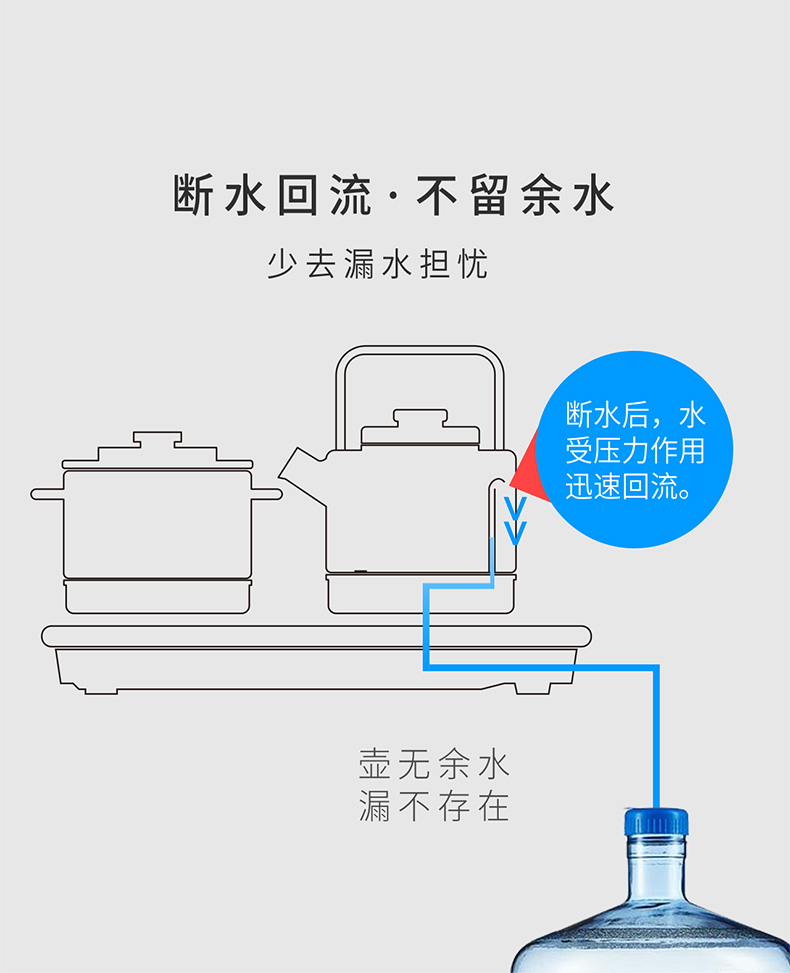 断水回流·不留余水

少去漏水担忧

断水后，水受压力作用迅速回流。

壶无余水
漏不存在