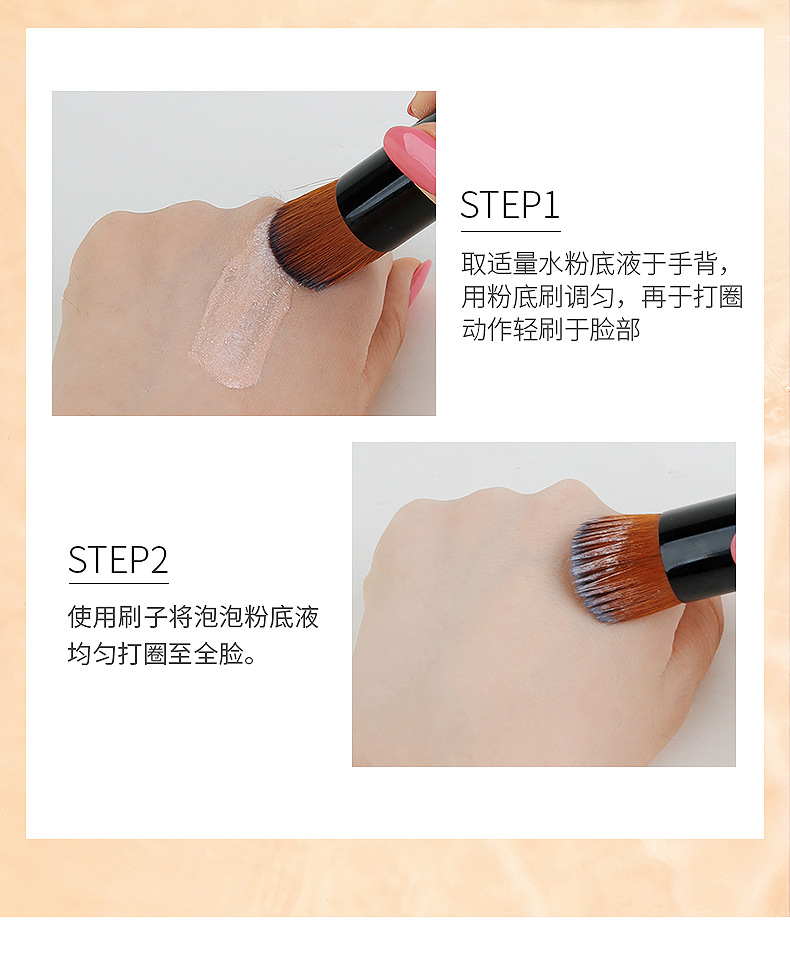 STEP1

取适量水粉底液于手背，用粉底刷调匀，再于打圈动作轻刷于脸部

STEP2

使用刷子将泡泡粉底液均匀打圈至全脸。