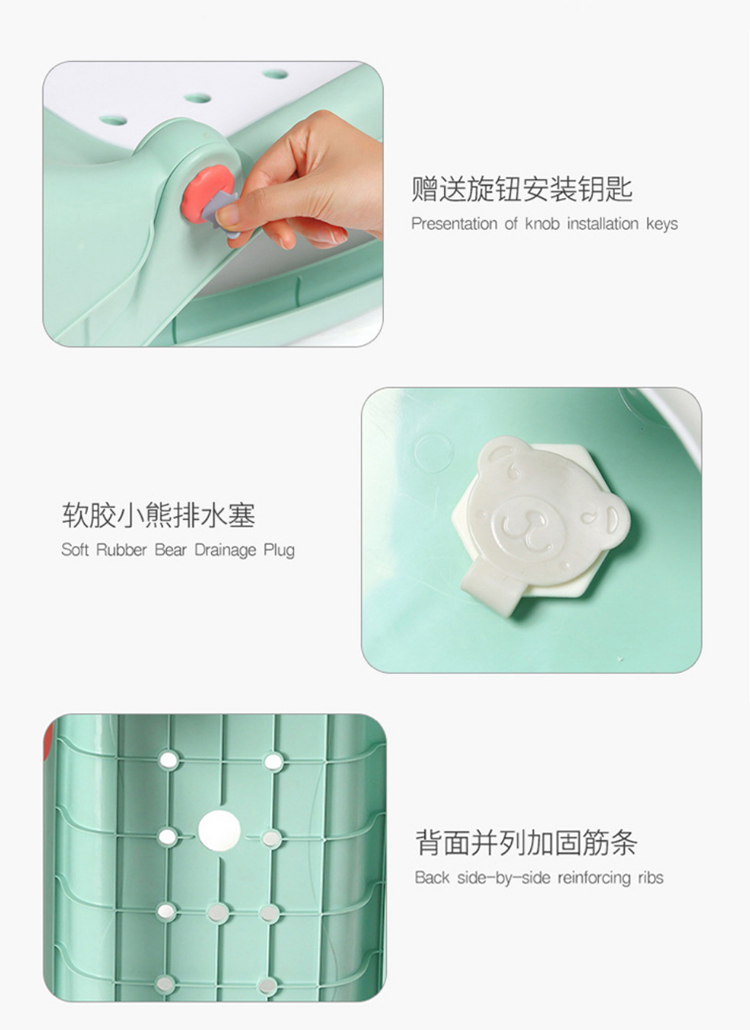 赠送旋钮安装钥匙
Presentation of knob installation keys

软胶小熊排水塞
Soft Rubber Bear Drainage Plug

背面并列加固筋条
Back side-by-side reinforcing ribs