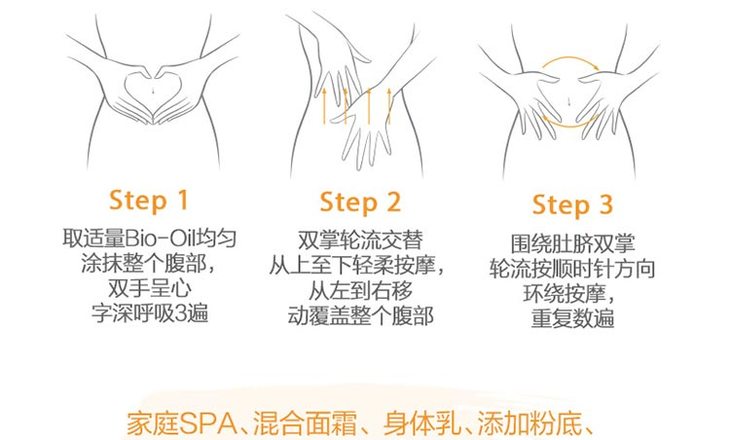 Step 1
取适量Bio-Oil均匀涂抹整个腹部，双手呈心字深呼吸3遍

Step 2
双掌轮流交替从上至下轻柔按摩，从左到右移动覆盖整个腹部

Step 3
围绕肚脐双掌轮流按顺时针方向环绕按摩，重复数遍

家庭SPA、混合面霜、身体乳、添加粉底、