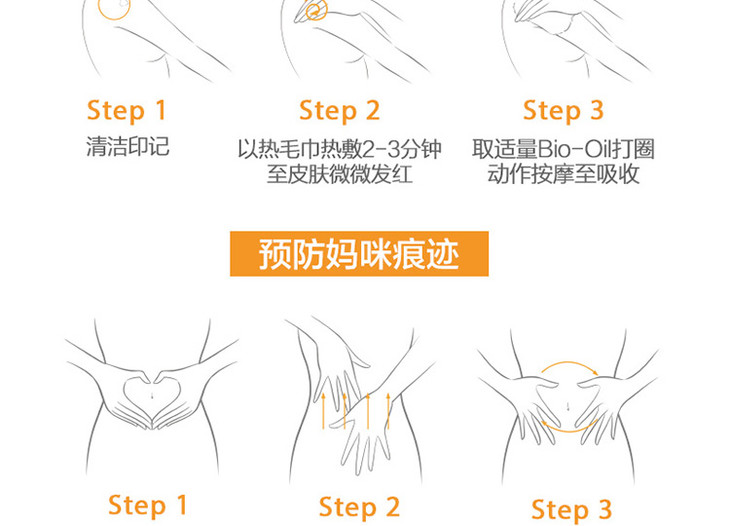 Step 1
清洁印记

Step 2
以热毛巾热敷2-3分钟至皮肤微微发红

Step 3
取适量Bio-Oil打圈动作按摩至吸收

预防妈咪痕迹

Step 1

Step 2

Step 3