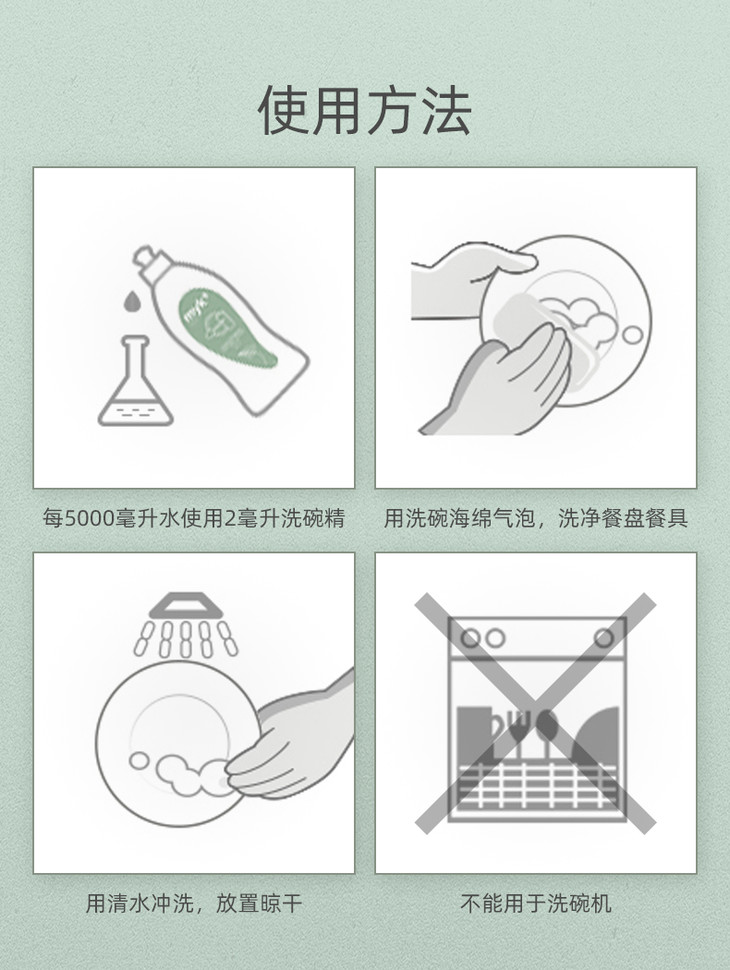 使用方法

每5000毫升水使用2毫升洗碗精

用洗碗海绵气泡，洗净餐盘餐具

用清水冲洗，放置晾干

不能用于洗碗机